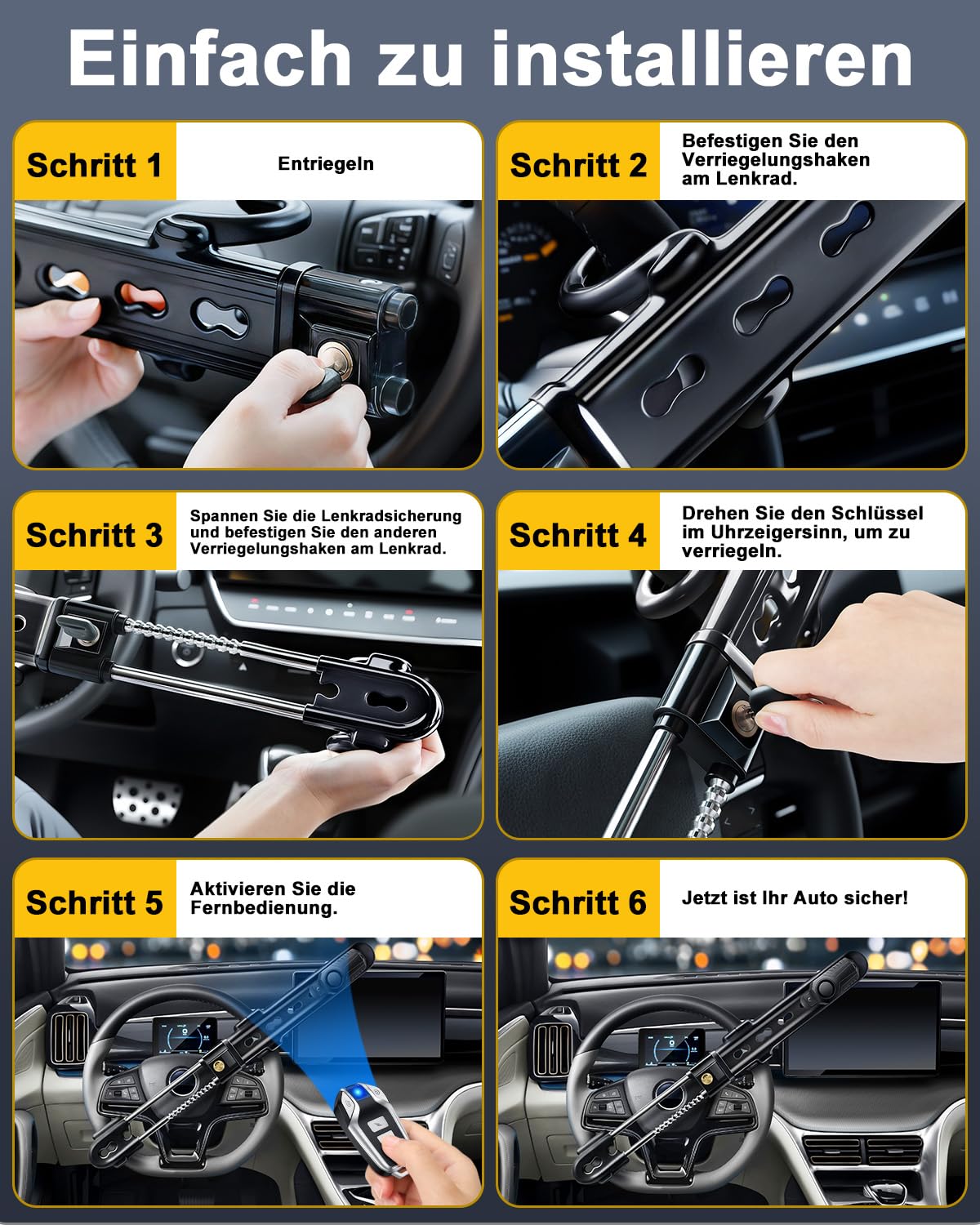 Einfach zu installieren

Schritt 1
Entriegeln

Schritt 2
Befestigen Sie den Verriegelungshaken am Lenkrad.

Schritt 3
Spannen Sie die Lenkradsicherung und befestigen Sie den anderen Verriegelungshaken am Lenkrad.

Schritt 4
Drehen Sie den Schlüssel im Uhrzeigersinn, um zu verriegeln.

Schritt 5
Aktivieren Sie die Fernbedienung.

Schritt 6
Jetzt ist Ihr Auto sicher!