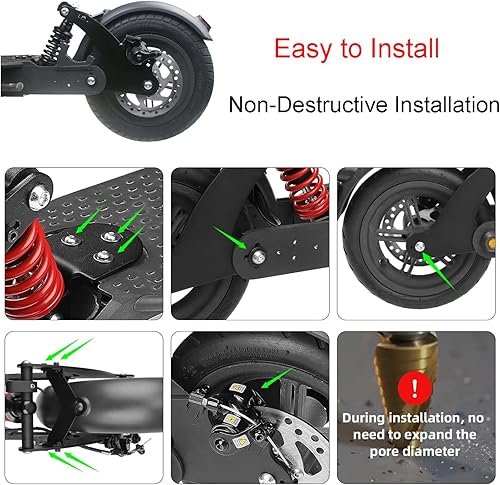 Easy to Install

Non-Destructive Installation

!

During installation, no need to expand the pore diameter