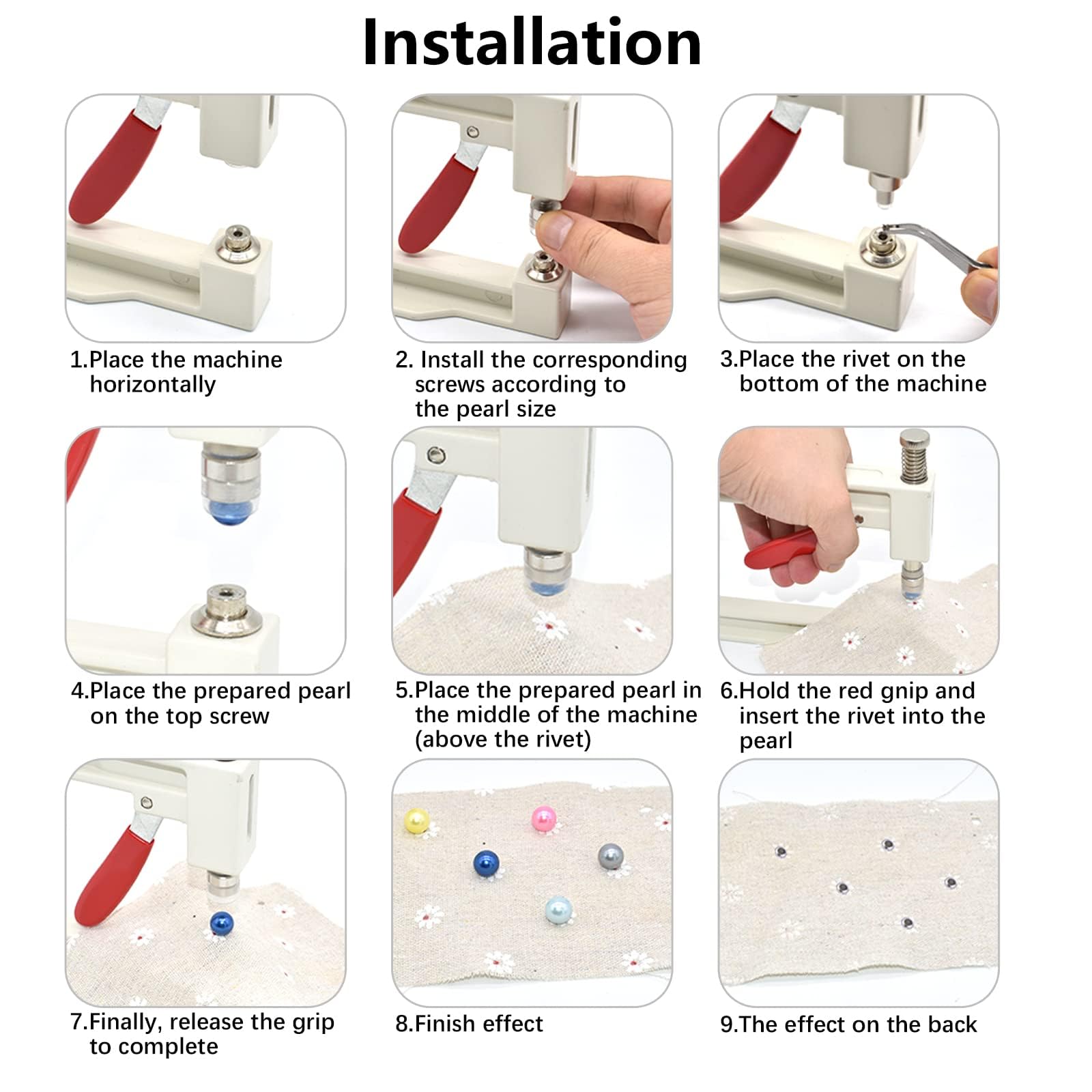 Installation

1.Place the machine horizontally

2. Install the corresponding screws according to the pearl size

3.Place the rivet on the bottom of the machine

4.Place the prepared pearl on the top screw

5.Place the prepared pearl in the middle of the machine (above the rivet)

6.Hold the red gnip and insert the rivet into the pearl

7.Finally, release the grip to complete

8.Finish effect

9.The effect on the back