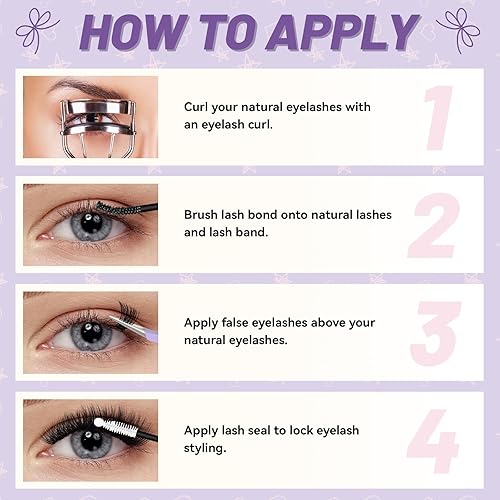 HOW TO APPLY

Curl your natural eyelashes with an eyelash curl.

1

Brush lash bond onto natural lashes and lash band.

2

Apply false eyelashes above your natural eyelashes.

3

Apply lash seal to lock eyelash styling.

4