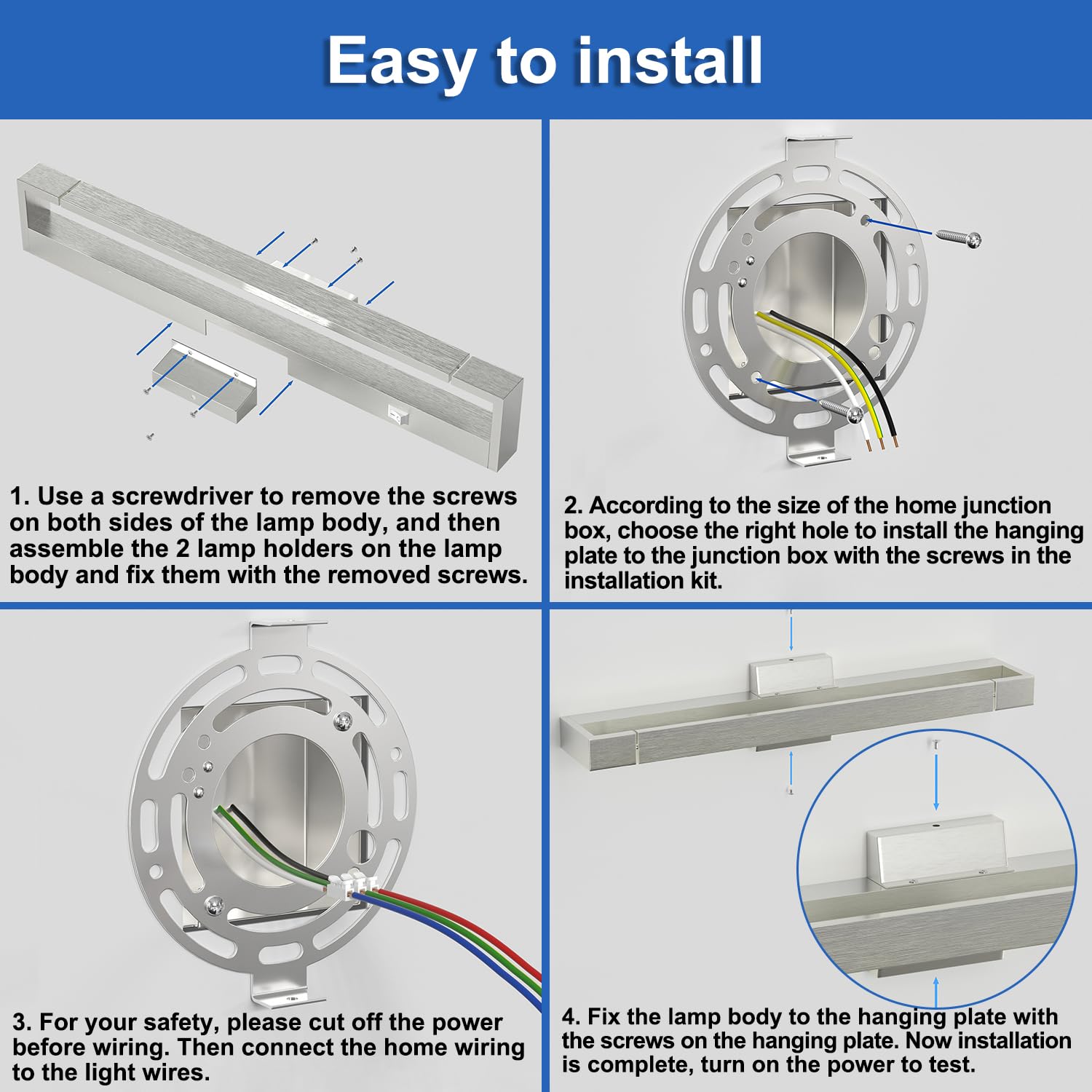 Easy to install

1. Use a screwdriver to remove the screws on both sides of the lamp body, and then assemble the 2 lamp holders on the lamp body and fix them with the removed screws.

2. According to the size of the home junction box, choose the right hole to install the hanging plate to the junction box with the screws in the installation kit.

3. For your safety, please cut off the power before wiring. Then connect the home wiring to the light wires.

4. Fix the lamp body to the hanging plate with the screws on the hanging plate. Now installation is complete, turn on the power to test.