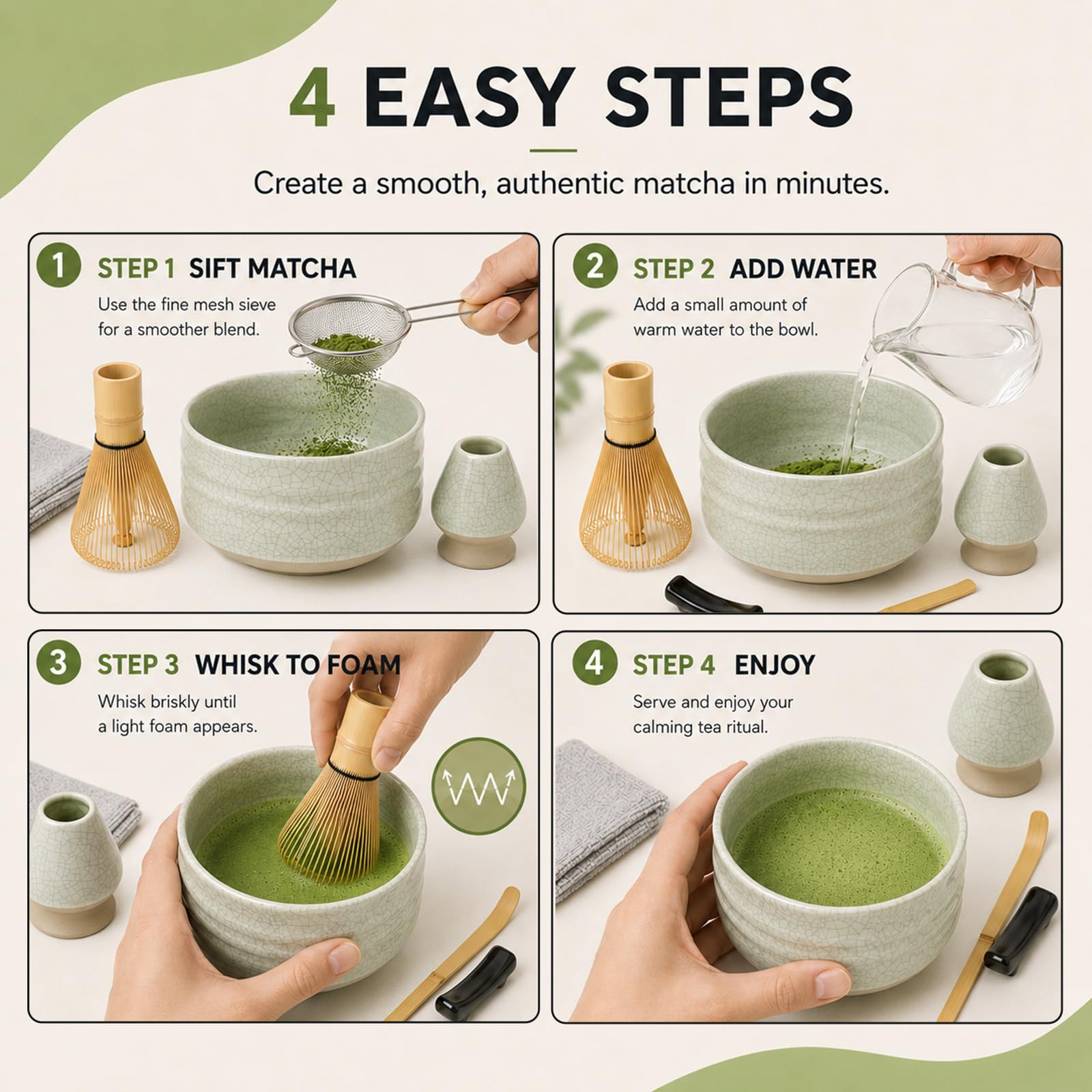 4 EASY STEPS

Create a smooth, authentic matcha in minutes.

1 STEP 1 SIFT MATCHA

Use the fine mesh sieve for a smoother blend.

2 STEP 2 ADD WATER

Add a small amount of warm water to the bowl.

3 STEP 3 WHISK TO FOAM

Whisk briskly until a light foam appears.

4 STEP 4 ENJOY

Serve and enjoy your calming tea ritual.