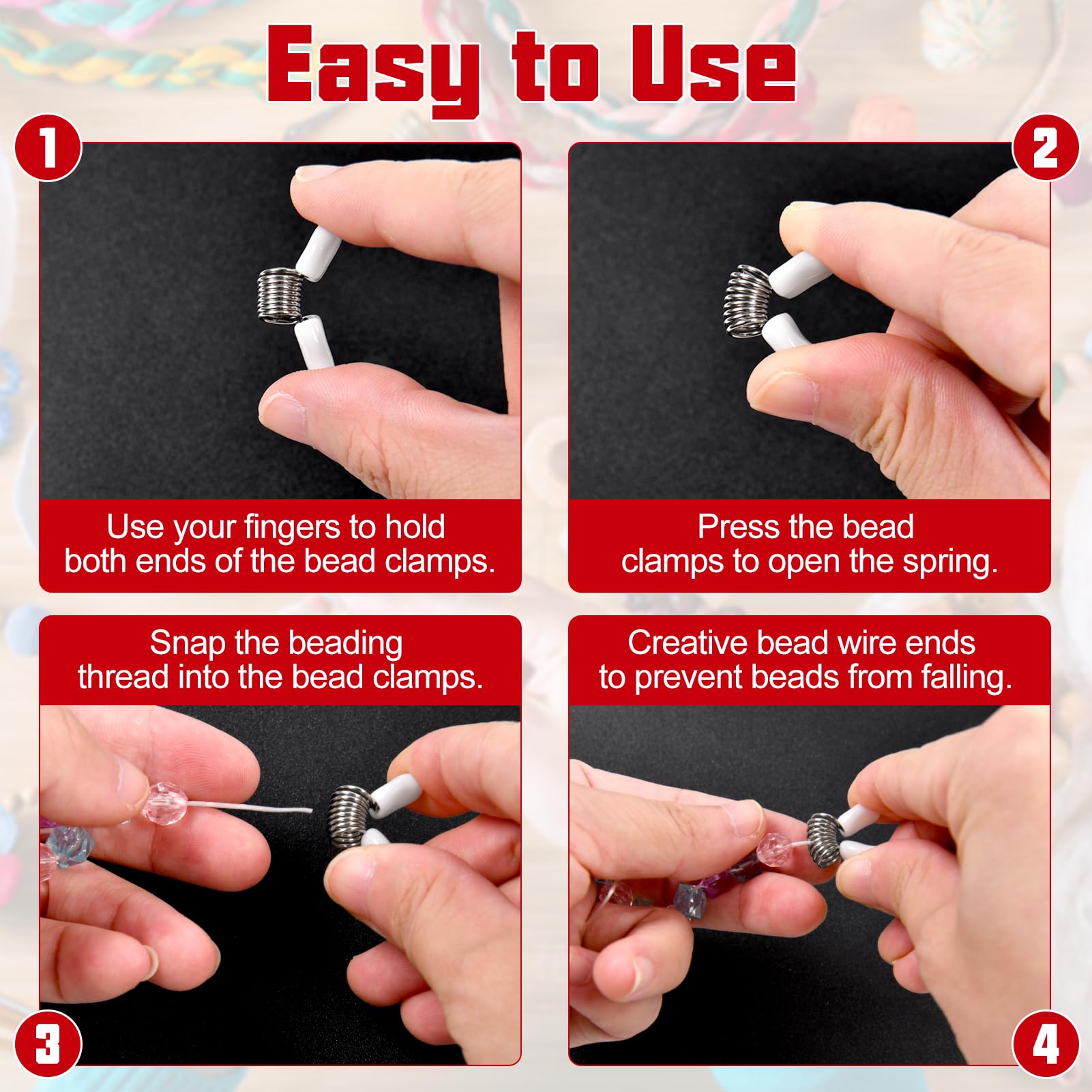 Easy to Use

1

Use your fingers to hold both ends of the bead clamps.

2

Press the bead clamps to open the spring.

Snap the beading thread into the bead clamps.

3

Creative bead wire ends to prevent beads from falling.

4