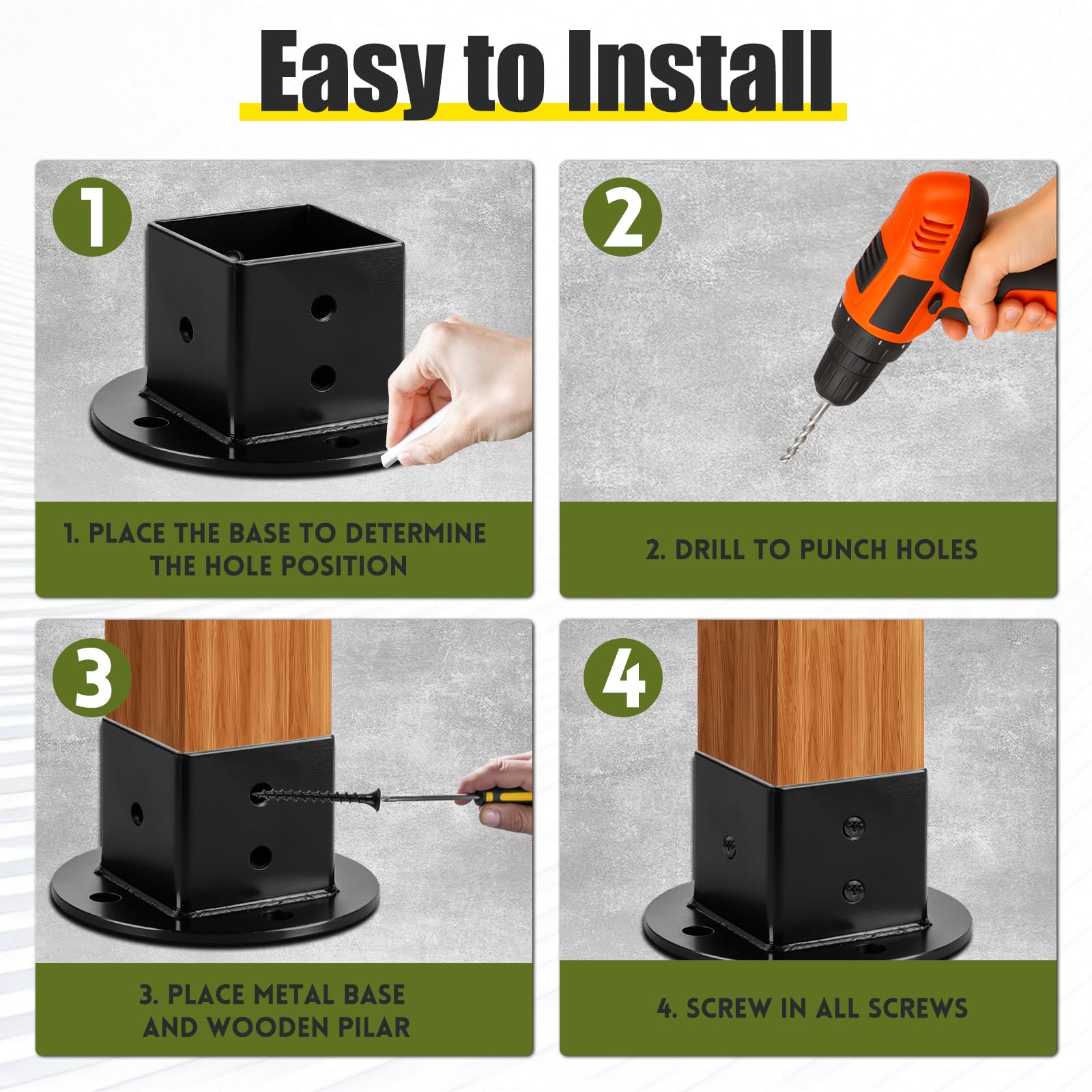 Easy to Install

1

1. PLACE THE BASE TO DETERMINE THE HOLE POSITION

2

2. DRILL TO PUNCH HOLES

3

3. PLACE METAL BASE AND WOODEN PILAR

4

4. SCREW IN ALL SCREWS