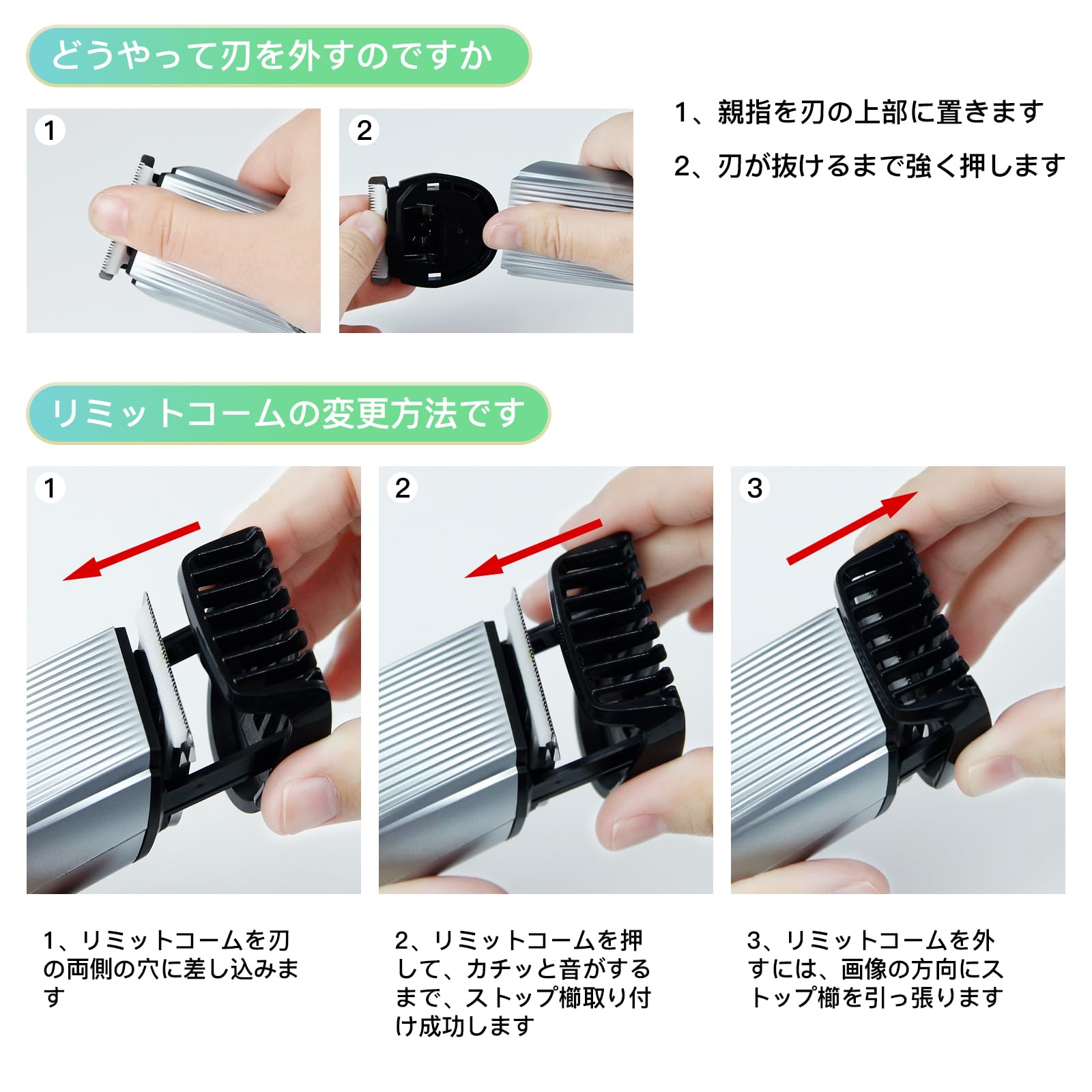 どうやって刃を外すのですか

1

2

1、親指を刃の上部に置きます

2、刃が抜けるまで強く押します

リミットコームの変更方法です

1

2

3

1、リミットコームを刃の両側の穴に差し込みます

2、リミットコームを押して、カチッと音がするまで、ストップ櫛取り付け成功します

3、リミットコームを外すには、画像の方向にストップ櫛を引っ張ります