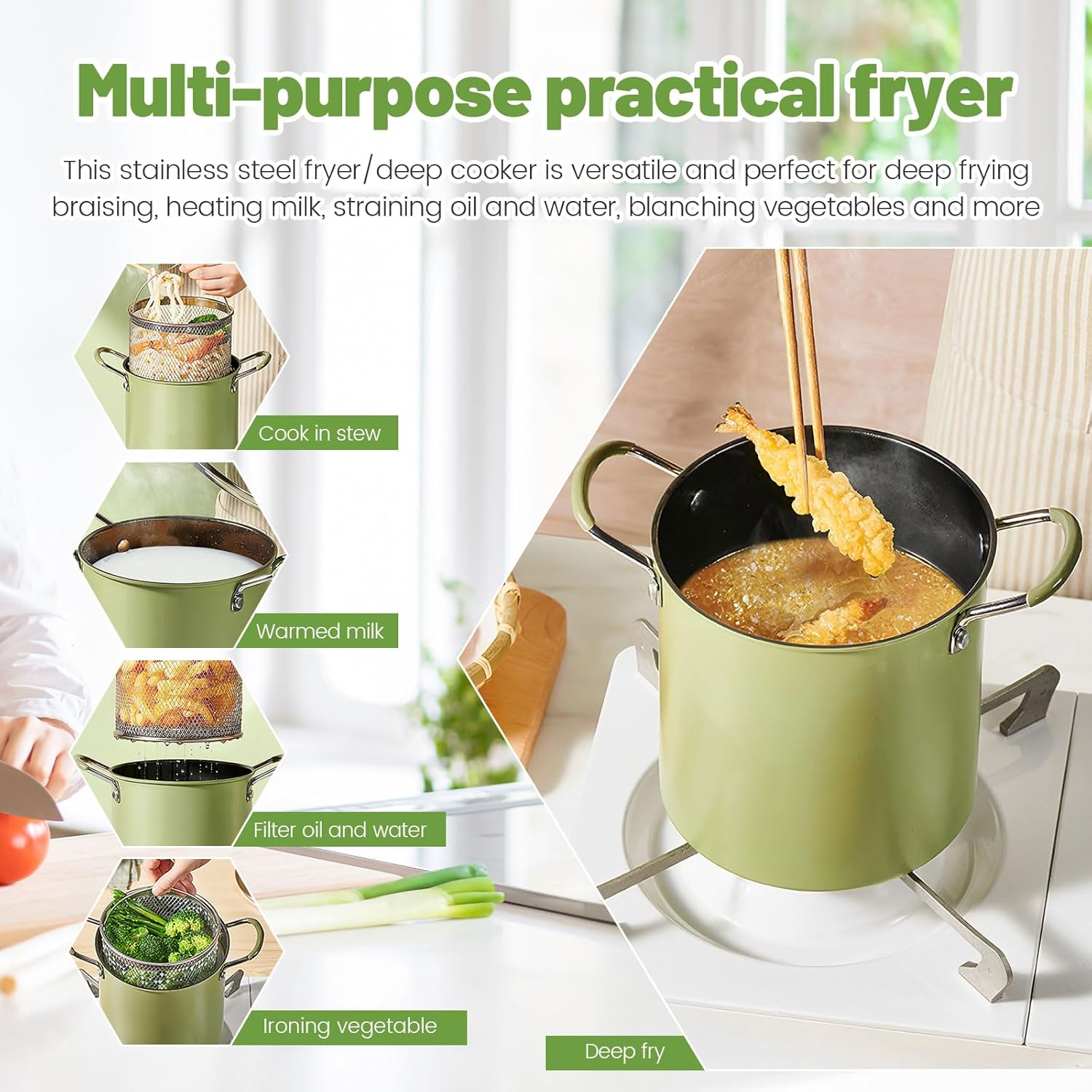 Multi-purpose practical fryer

This stainless steel fryer/deep cooker is versatile and perfect for deep frying braising, heating milk, straining oil and water, blanching vegetables and more

Cook in stew

Warmed milk

Filter oil and water

Ironing vegetable

Deep fry