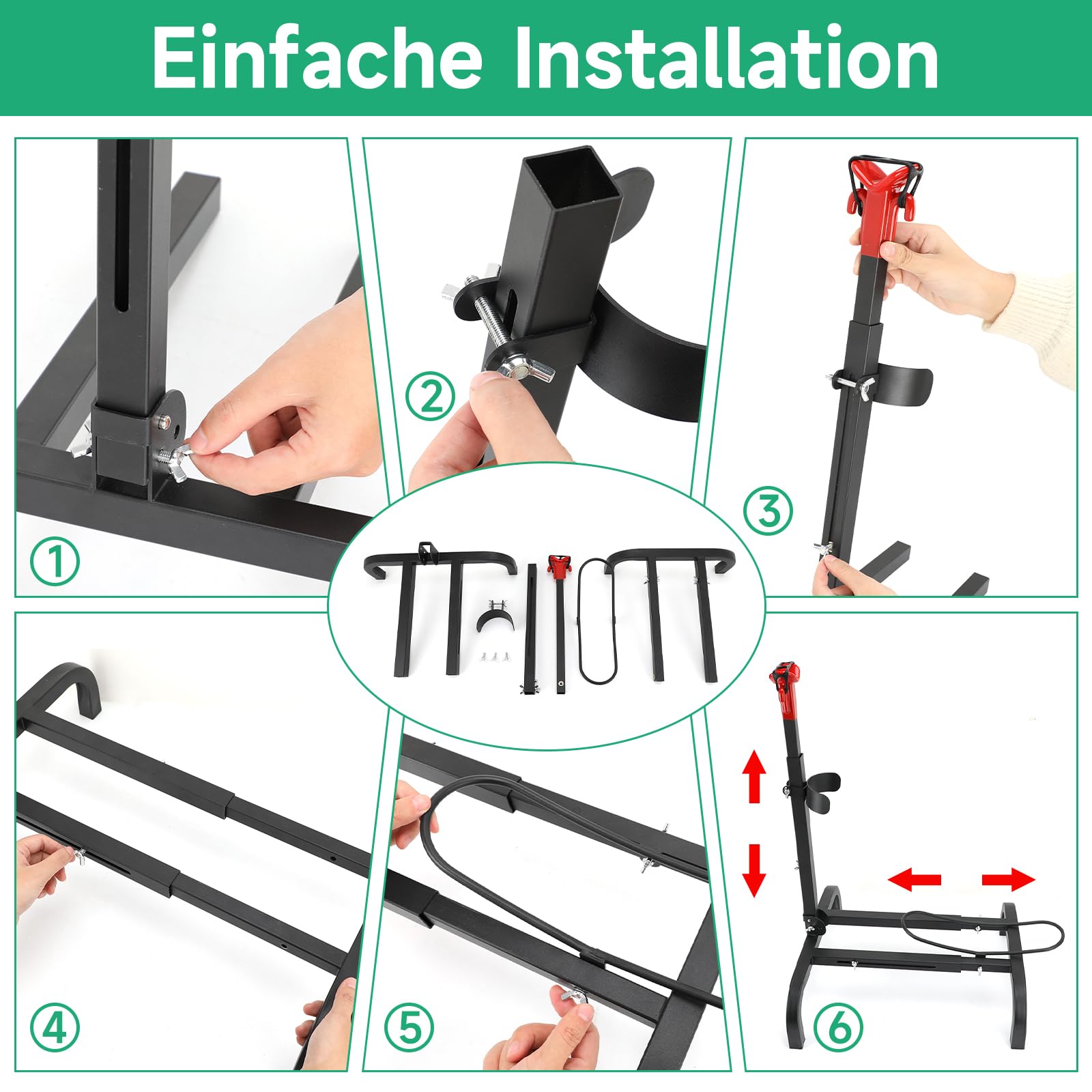 Einfache Installation

①

②

③

④

⑤

⑥