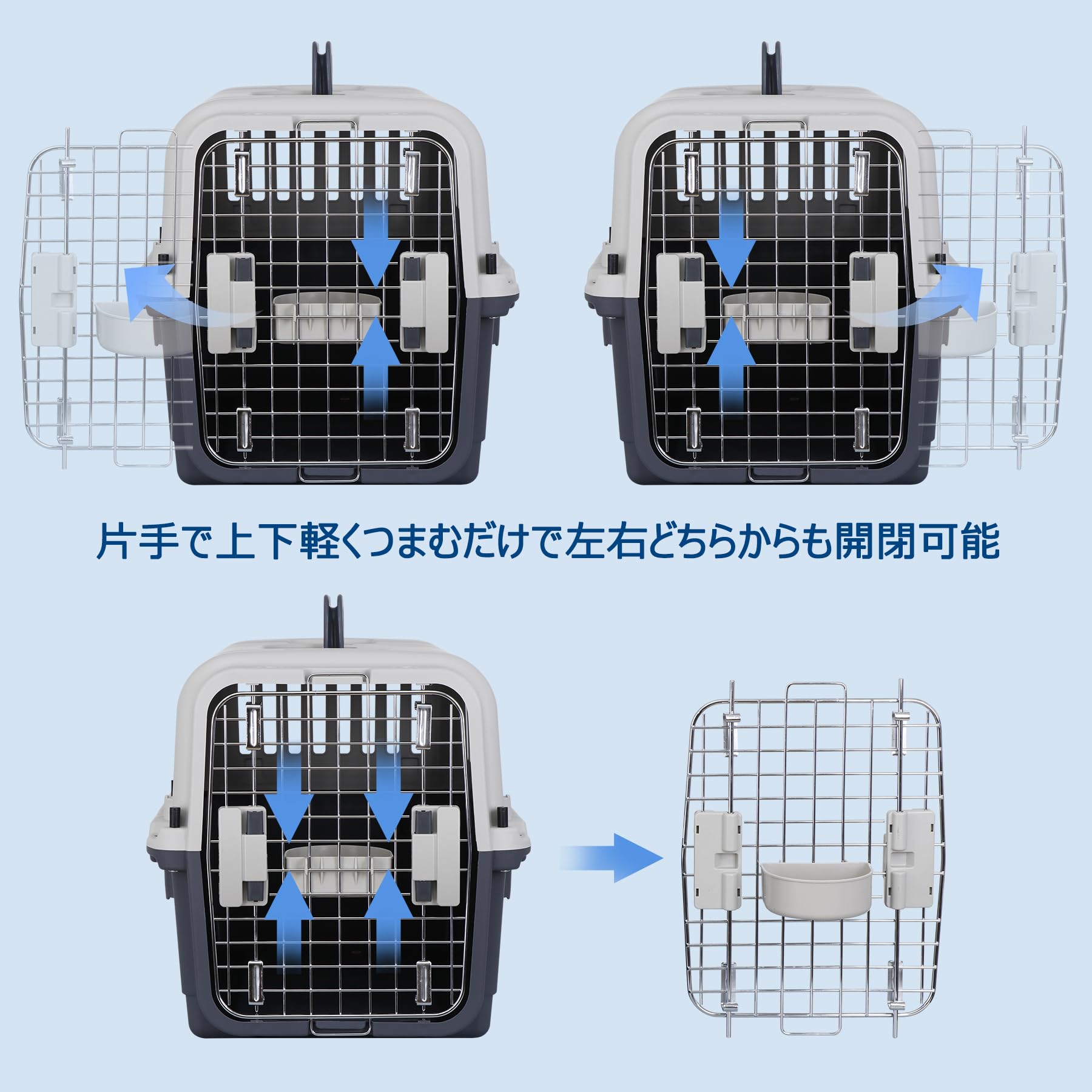 片手で上下軽くつまむだけで左右どちらからも開閉可能