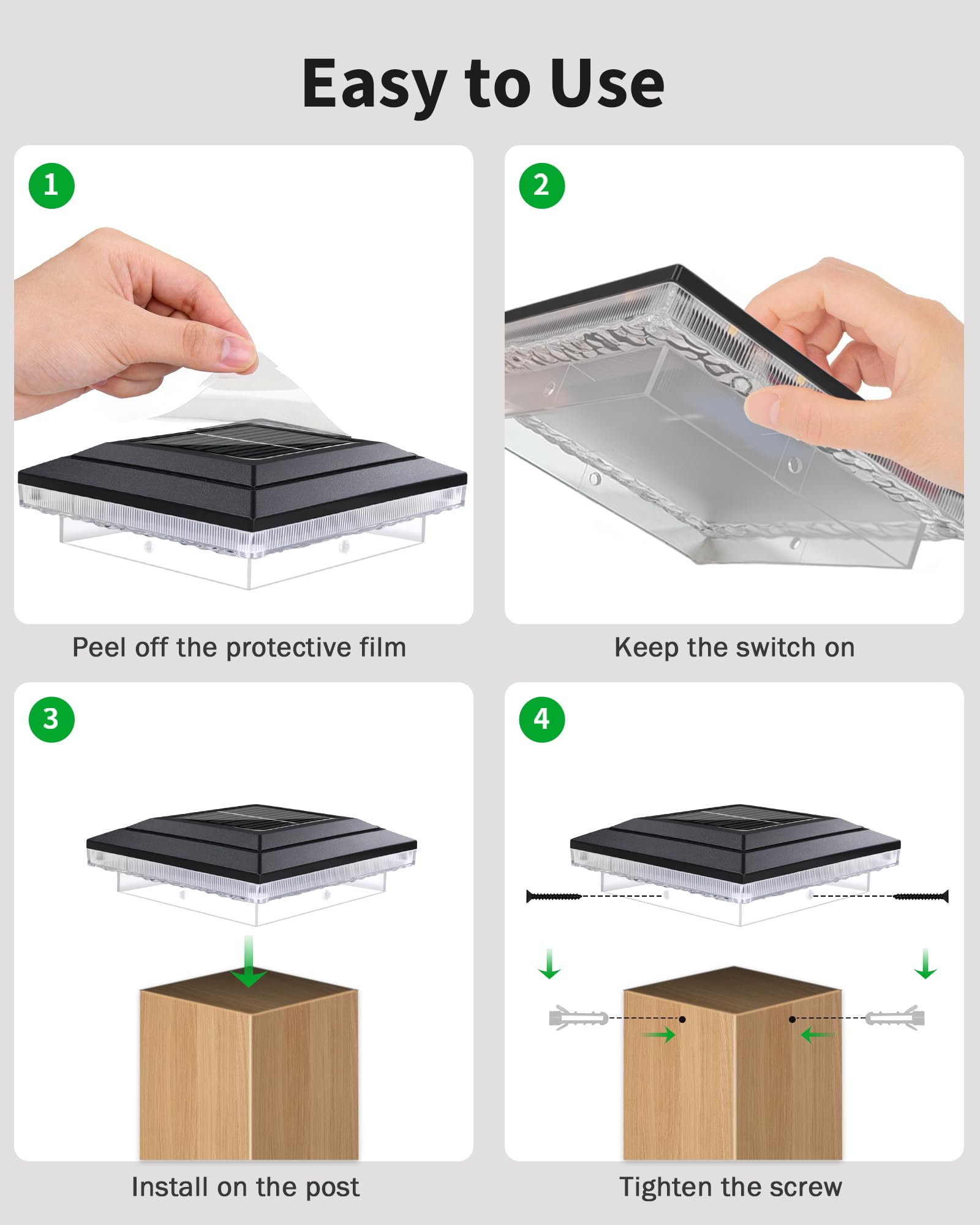 Easy to Use

1

Peel off the protective film

2

Keep the switch on

3

Install on the post

4

Tighten the screw