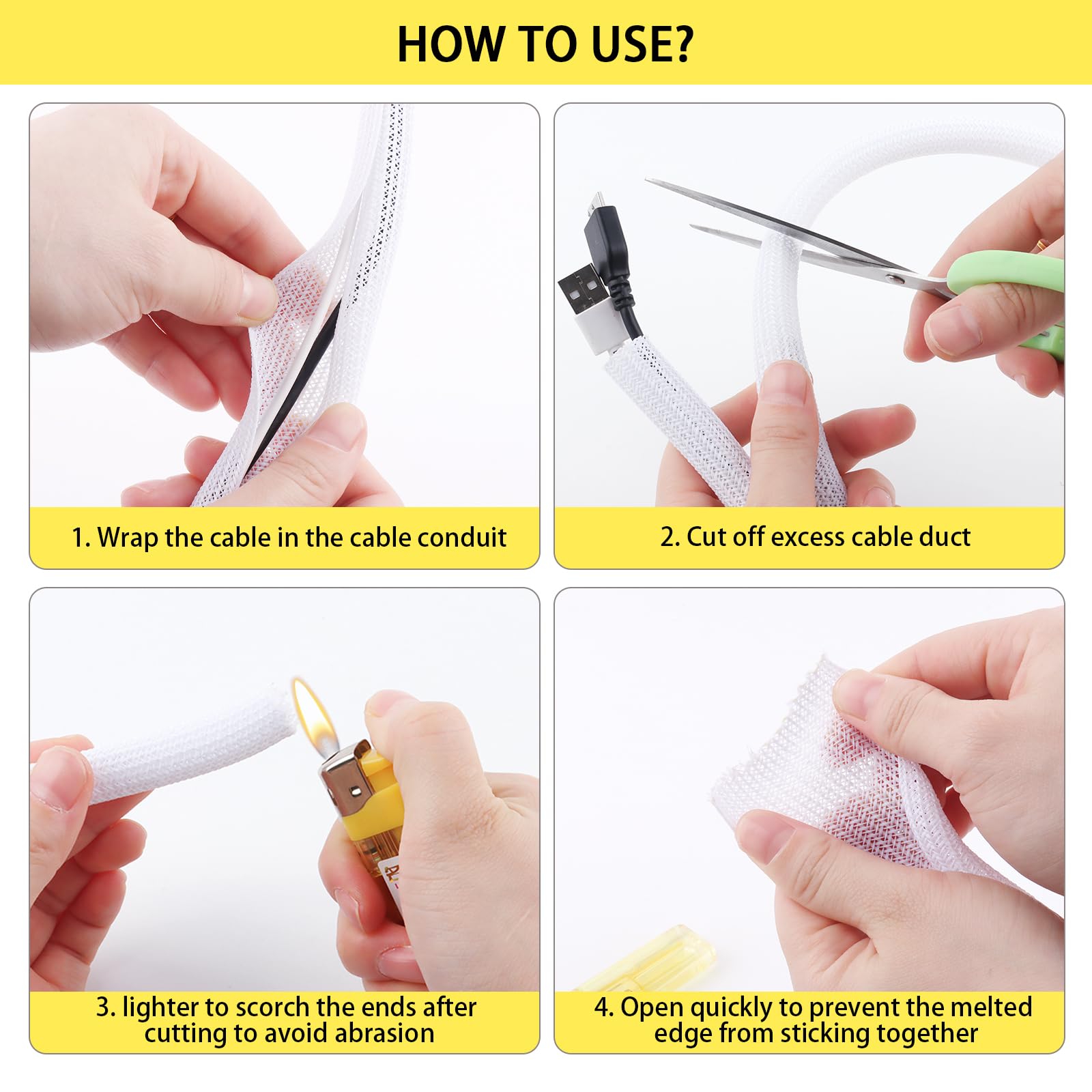 HOW TO USE?

1. Wrap the cable in the cable conduit

2. Cut off excess cable duct

3. lighter to scorch the ends after cutting to avoid abrasion

4. Open quickly to prevent the melted edge from sticking together