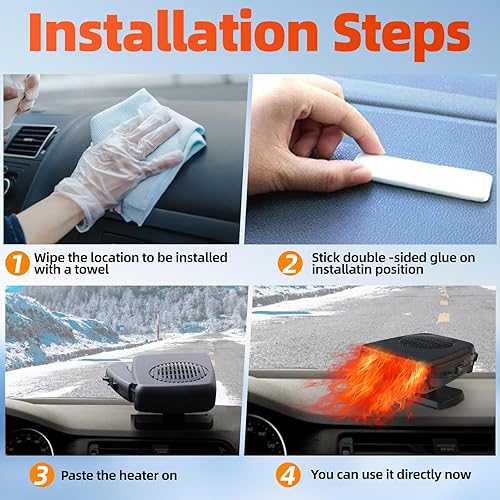 Installation Steps

1 Wipe the location to be installed with a towel

2 Stick double -sided glue on installatin position

3 Paste the heater on

4 You can use it directly now