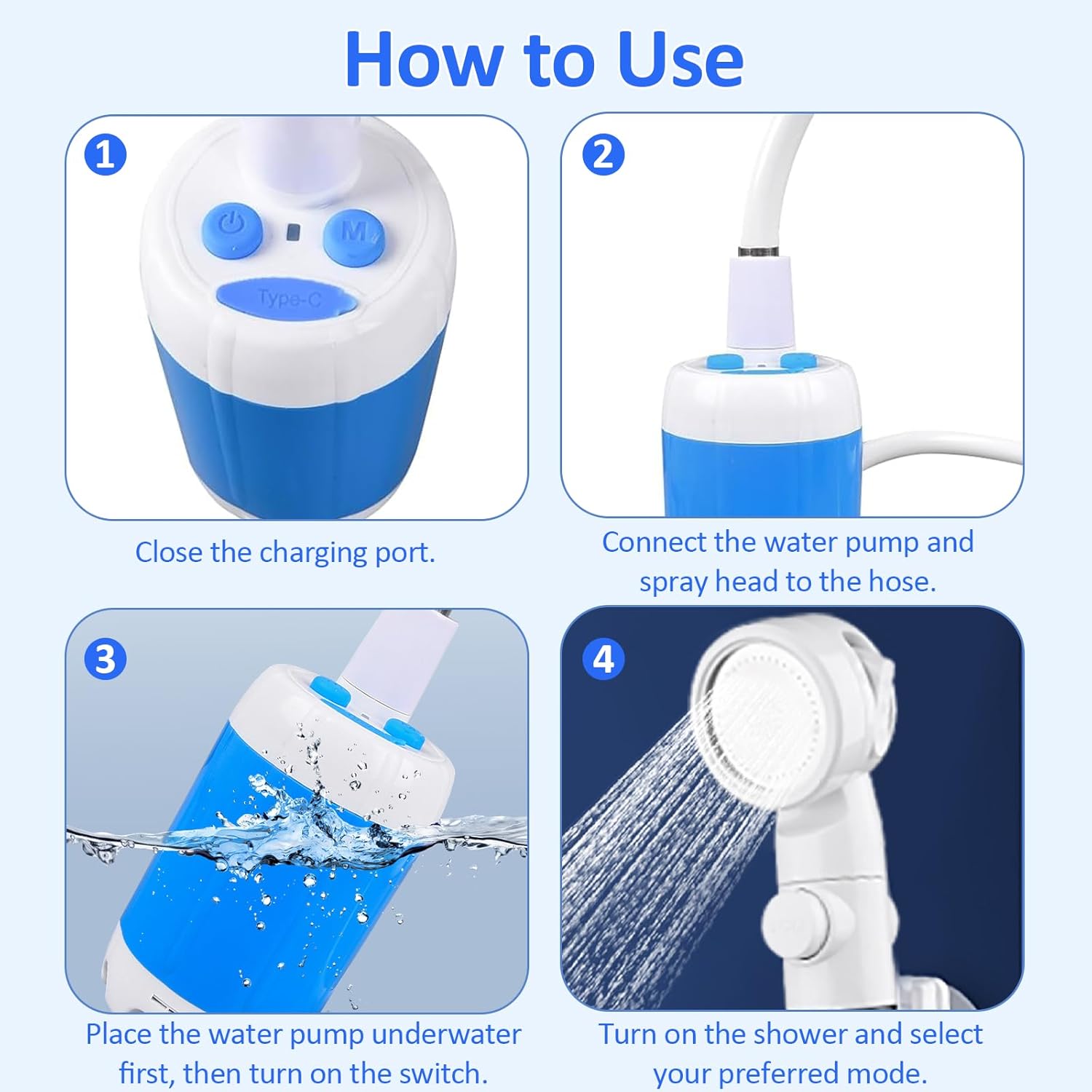 How to Use

1

M

Type-C

Close the charging port.

2

Connect the water pump and spray head to the hose.

3

Place the water pump underwater first, then turn on the switch.

4

Turn on the shower and select your preferred mode.