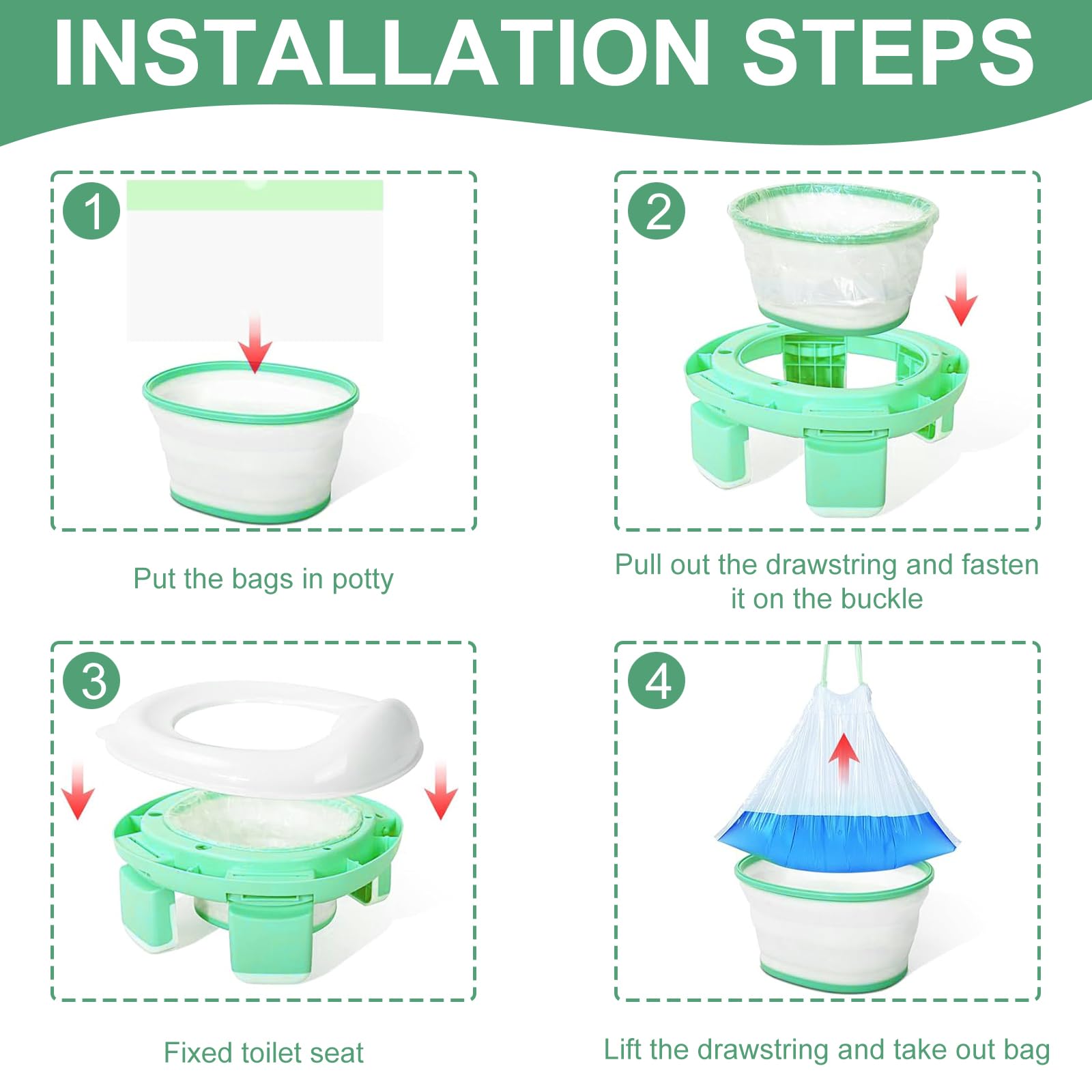 INSTALLATION STEPS

1

Put the bags in potty

2

Pull out the drawstring and fasten it on the buckle

3

Fixed toilet seat

4

Lift the drawstring and take out bag