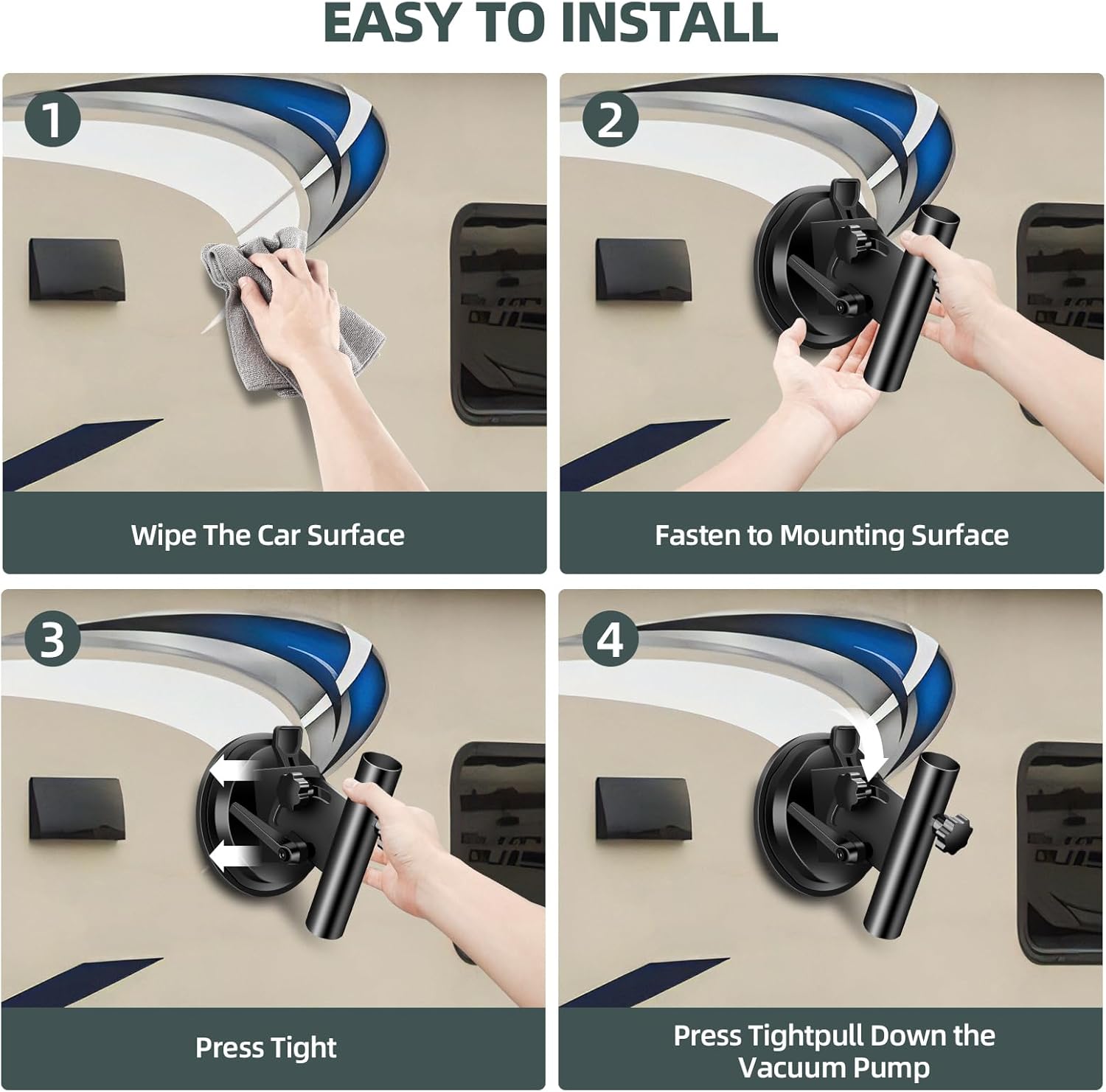 EASY TO INSTALL

1

Wipe The Car Surface

2

Fasten to Mounting Surface

3

Press Tight

4

Press Tightpull Down the Vacuum Pump