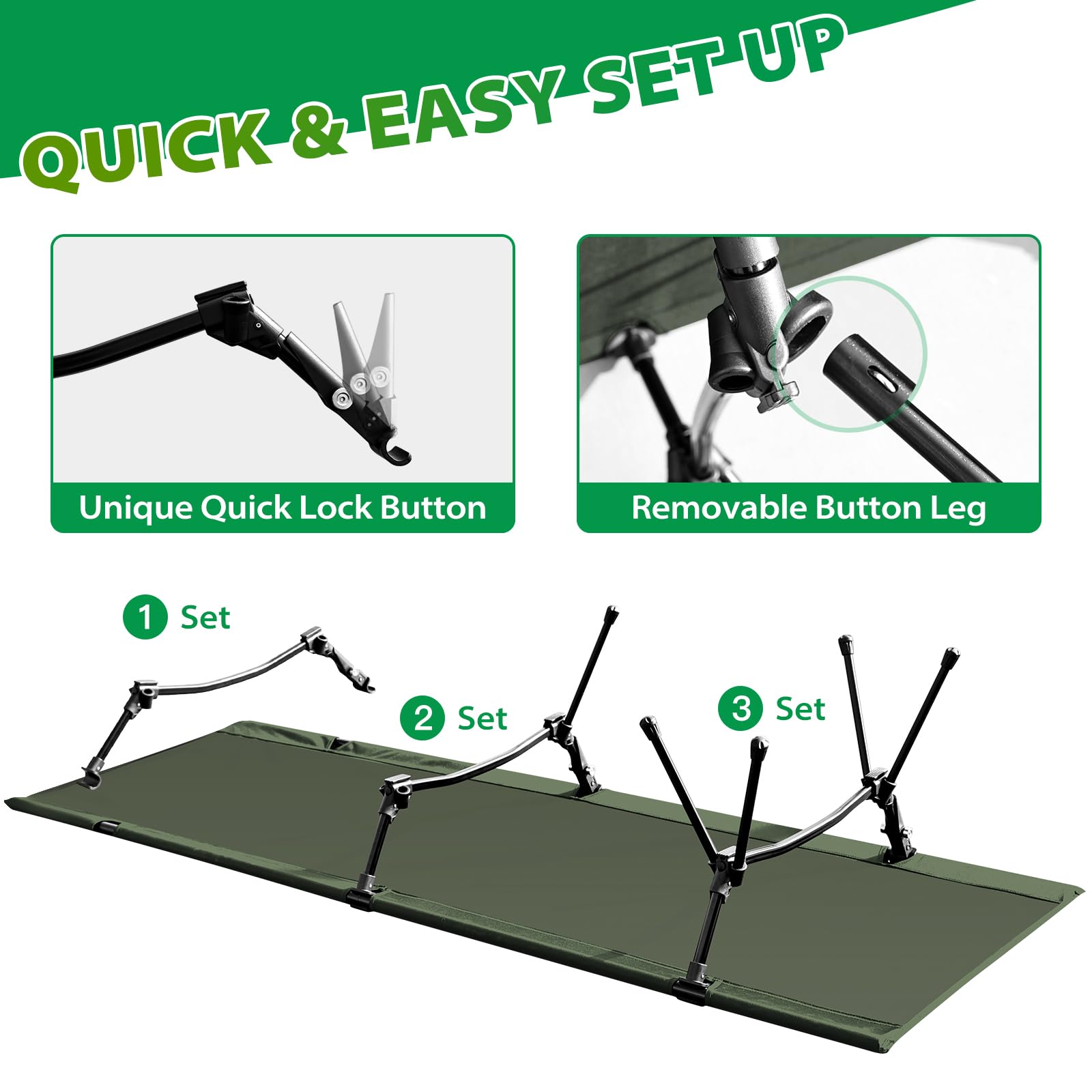 QUICK & EASY SET UP

Unique Quick Lock Button

Removable Button Leg

1 Set

2 Set

3 Set