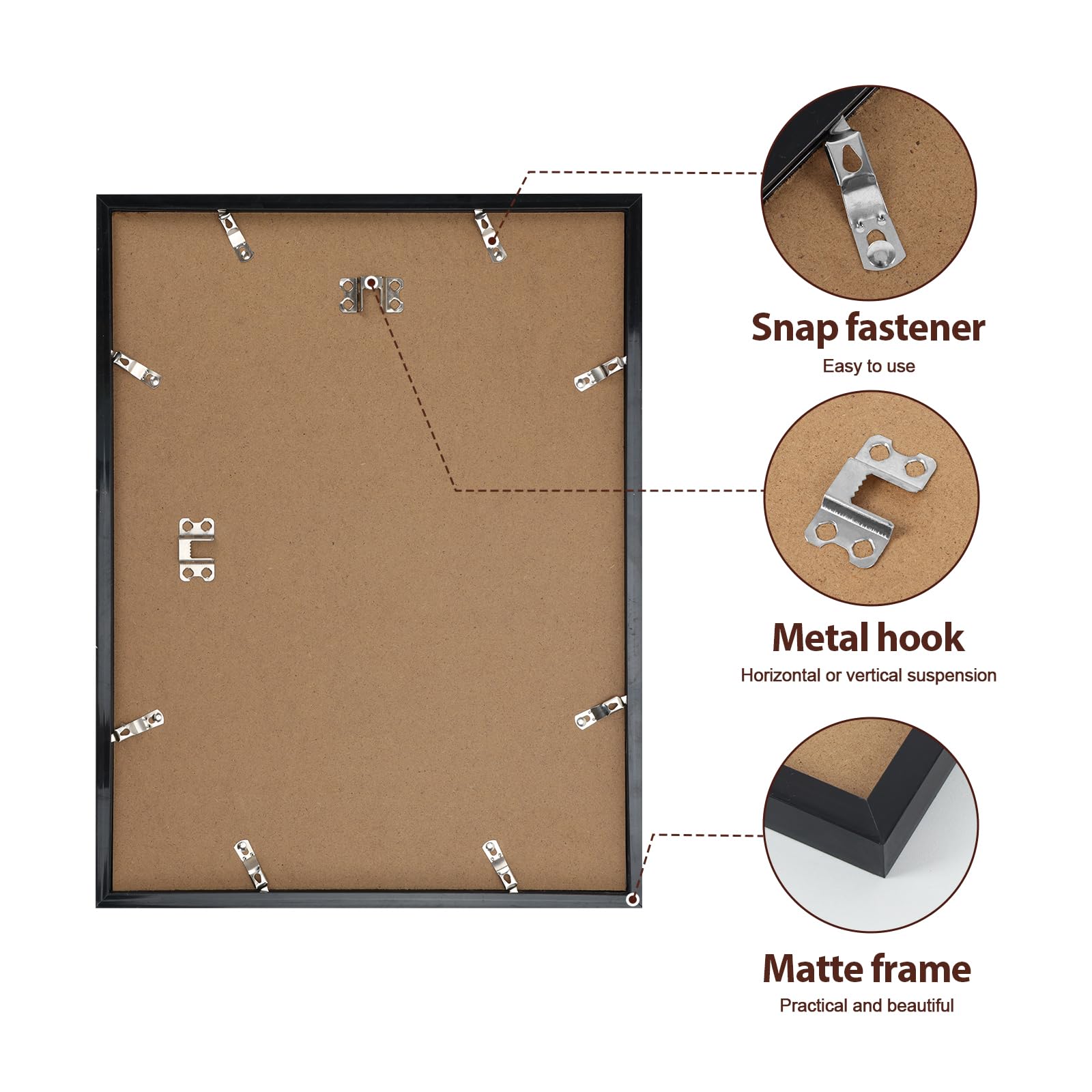 Snap fastener
Easy to use

Metal hook
Horizontal or vertical suspension

Matte frame
Practical and beautiful