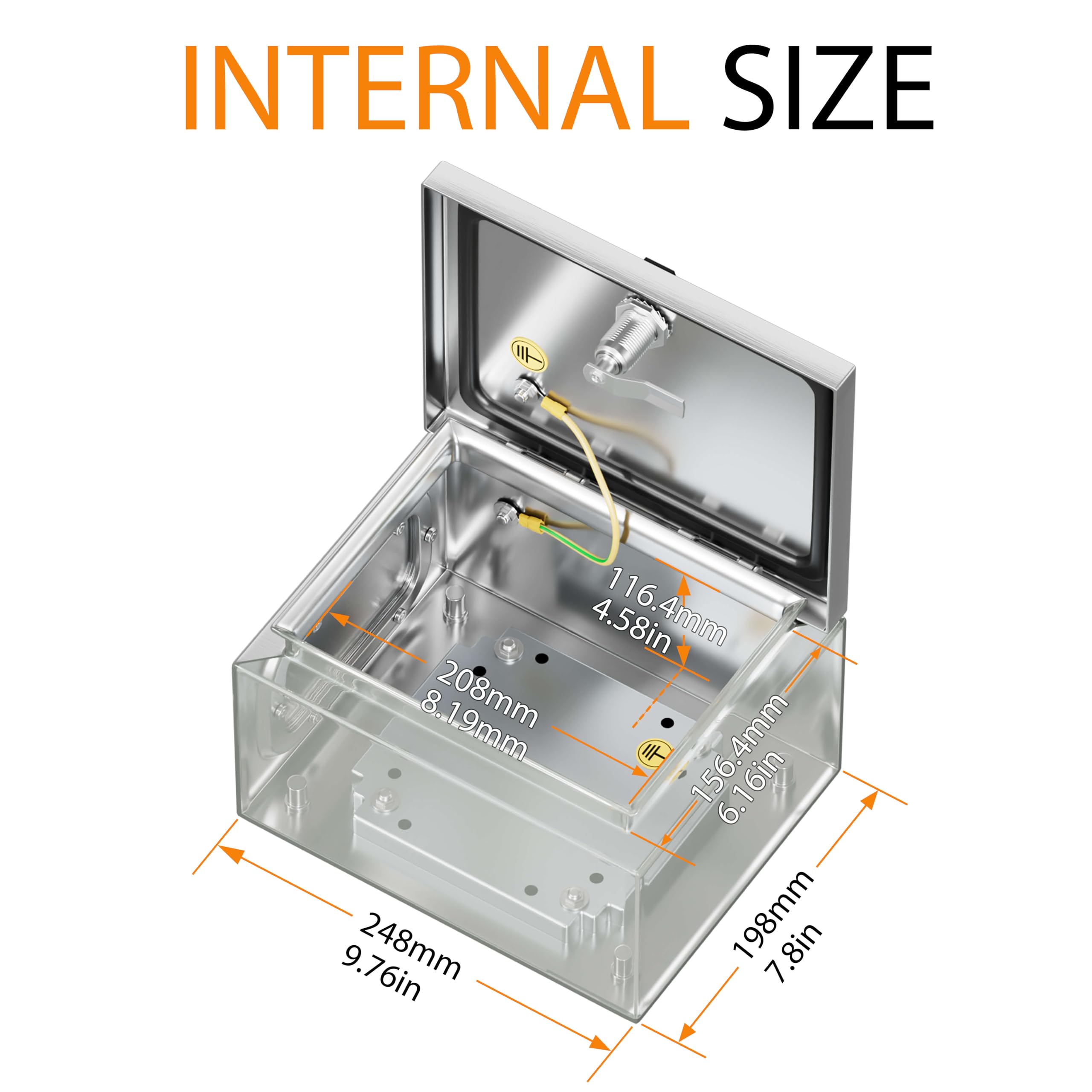 INTERNAL SIZE

116.4mm
4.58in

208mm
8.19mm

156.4mm
6.16in

248mm
9.76in

198mm
7.8in