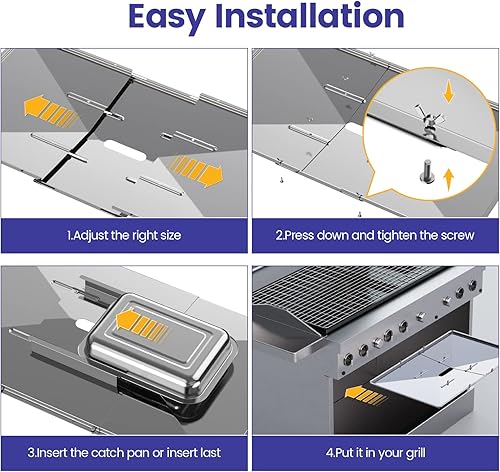 Easy Installation

1.Adjust the right size

2.Press down and tighten the screw

3.Insert the catch pan or insert last

4.Put it in your grill