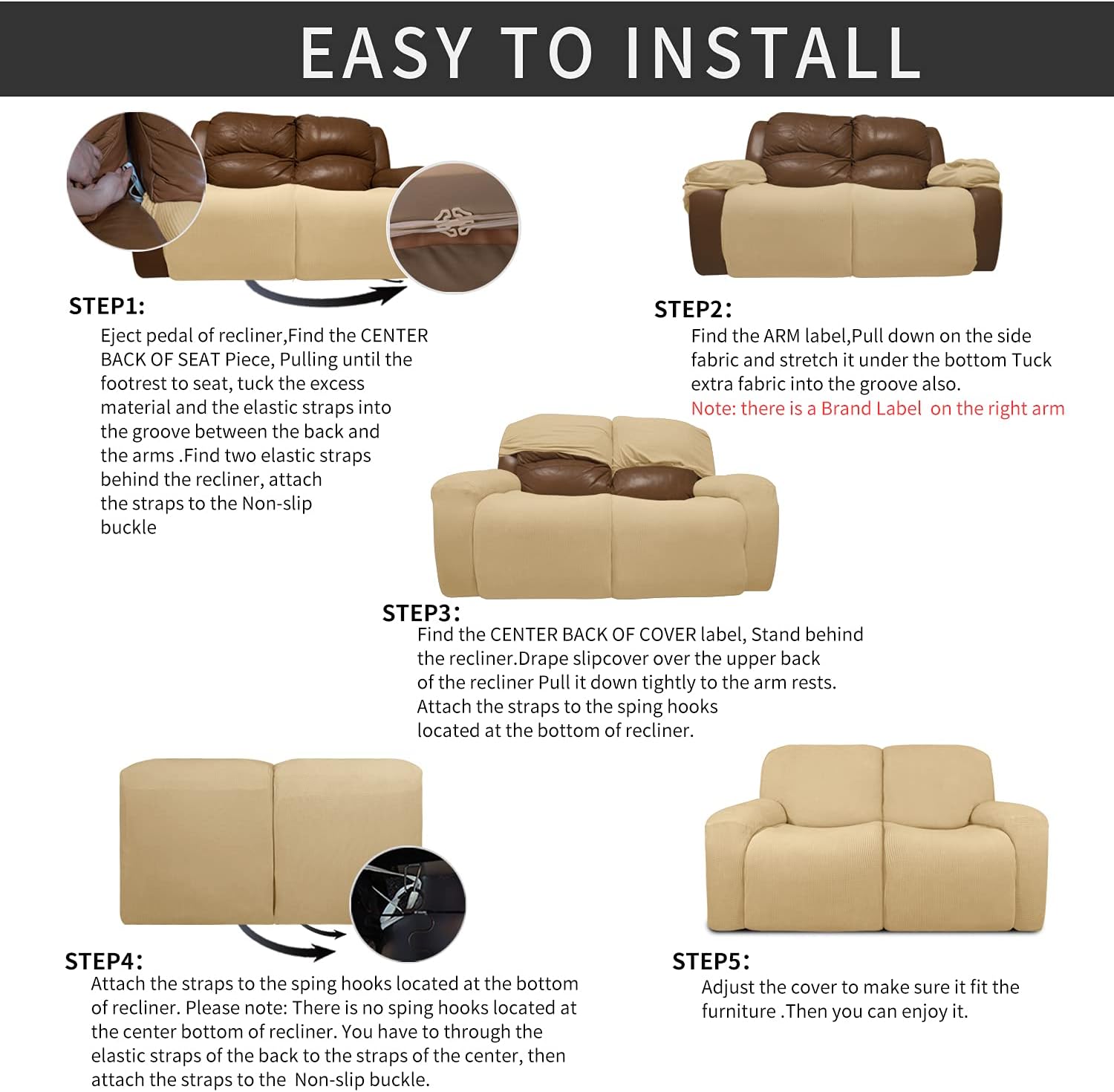 EASY TO INSTALL

STEP1:
Eject pedal of recliner,Find the CENTER BACK OF SEAT Piece, Pulling until the footrest to seat, tuck the excess material and the elastic straps into the groove between the back and the arms .Find two elastic straps behind the recliner, attach the straps to the Non-slip buckle

STEP2:
Find the ARM label,Pull down on the side fabric and stretch it under the bottom Tuck extra fabric into the groove also.
Note: there is a Brand Label on the right arm

STEP3:
Find the CENTER BACK OF COVER label, Stand behind the recliner.Drape slipcover over the upper back of the recliner Pull it down tightly to the arm rests. Attach the straps to the sping hooks located at the bottom of recliner.

STEP4:
Attach the straps to the sping hooks located at the bottom of recliner. Please note: There is no sping hooks located at the center bottom of recliner. You have to through the elastic straps of the back to the straps of the center, then attach the straps to the Non-slip buckle.

STEP5:
Adjust the cover to make sure it fit the furniture .Then you can enjoy it.