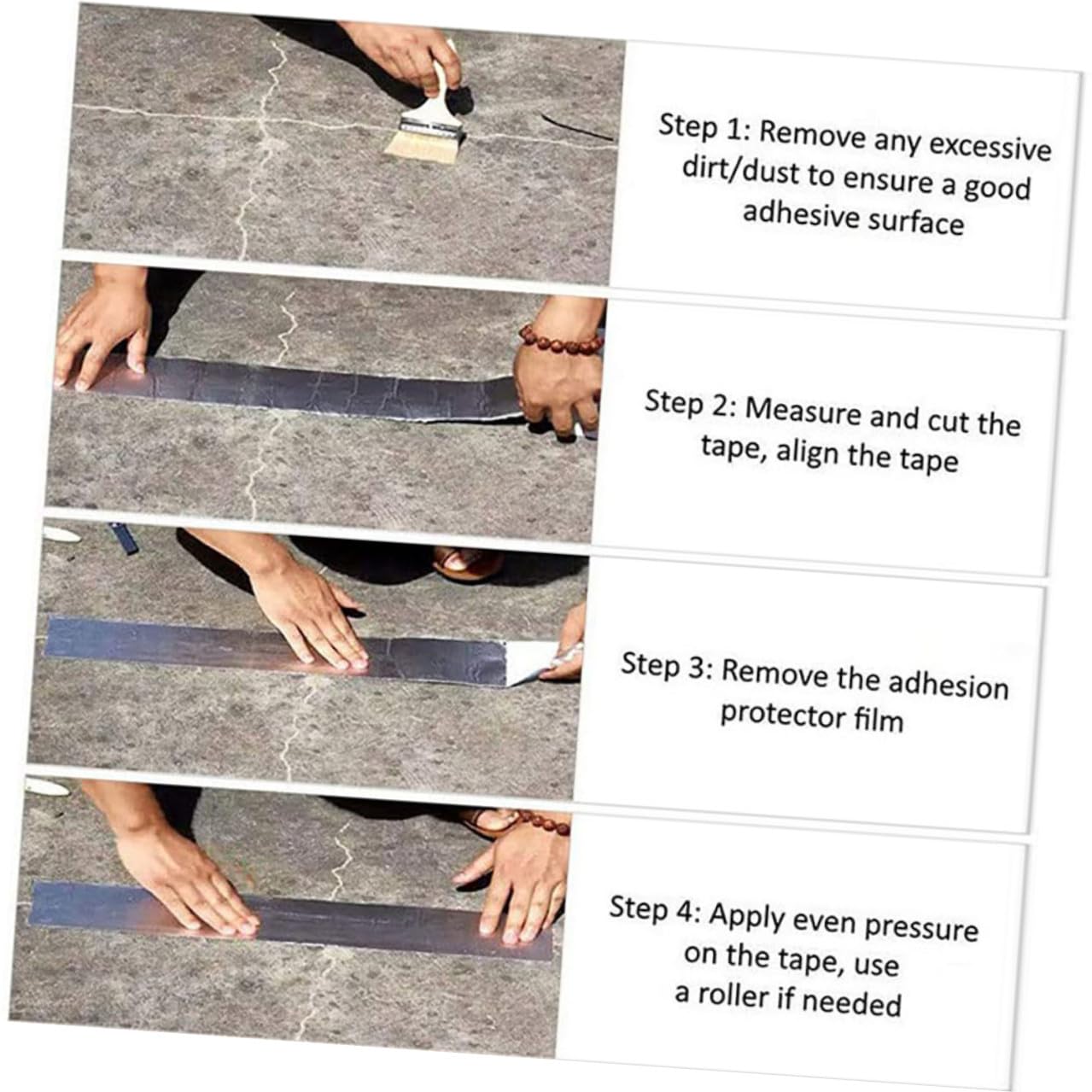 Step 1: Remove any excessive dirt/dust to ensure a good adhesive surface

Step 2: Measure and cut the tape, align the tape

Step 3: Remove the adhesion protector film

Step 4: Apply even pressure on the tape, use a roller if needed