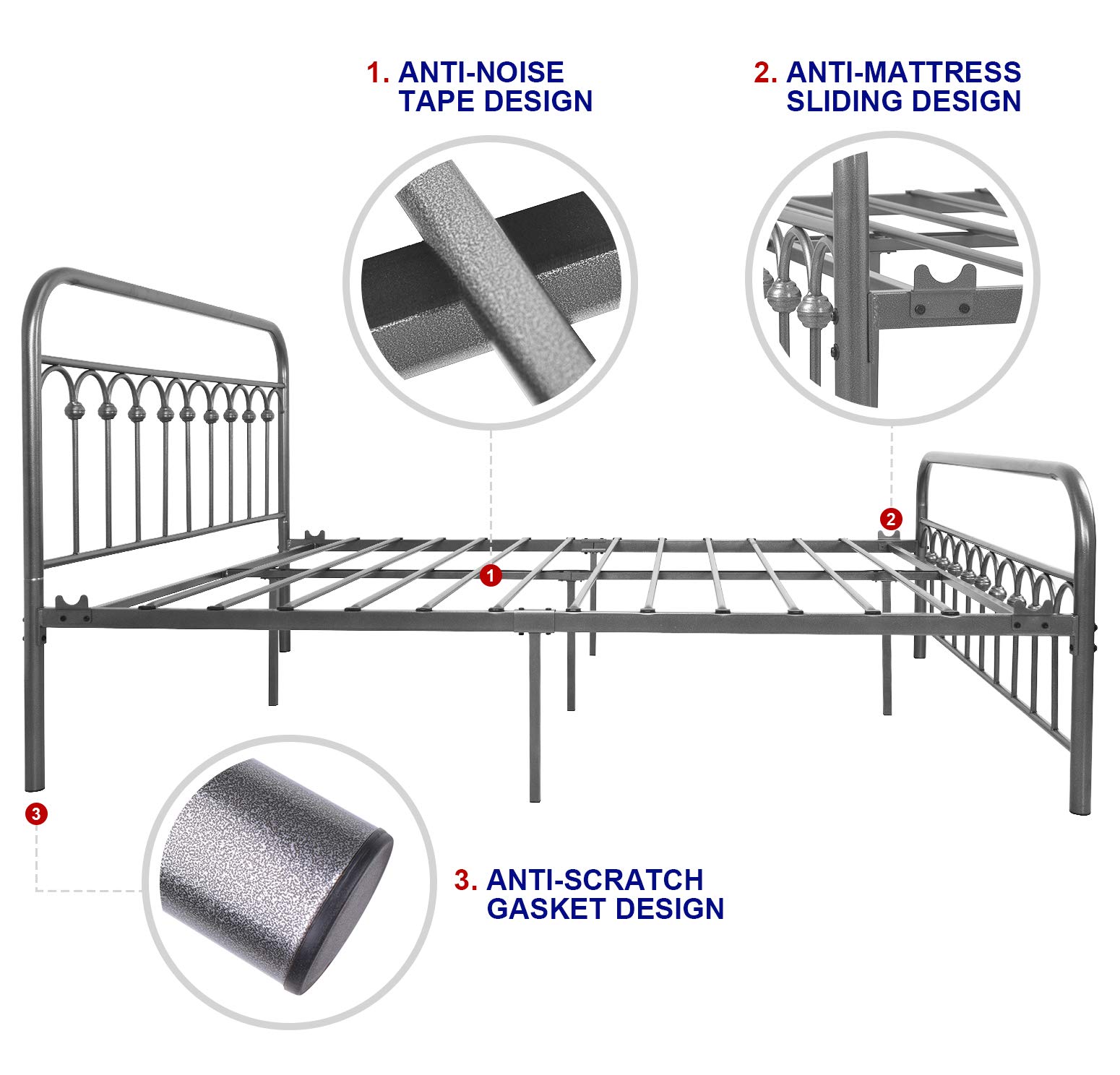 1. ANTI-NOISE TAPE DESIGN

2. ANTI-MATTRESS SLIDING DESIGN

2

1

3

3. ANTI-SCRATCH GASKET DESIGN