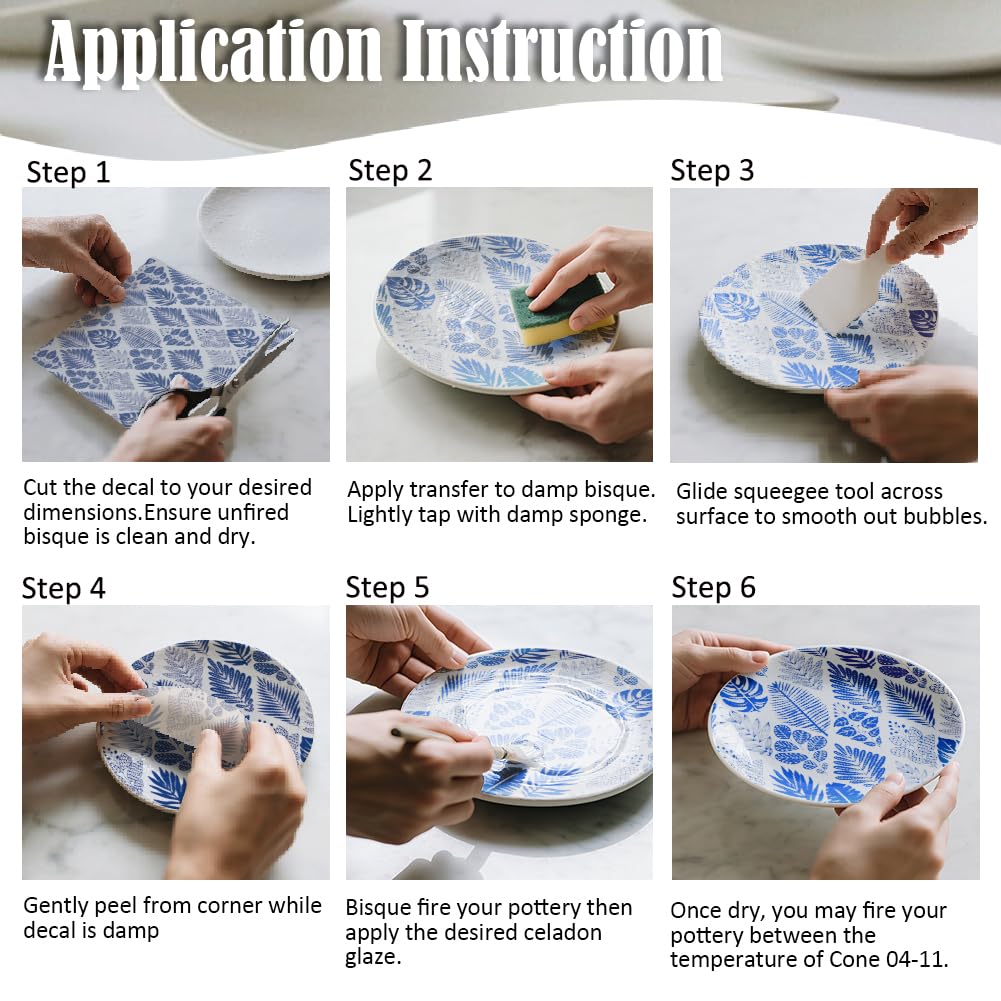 Application Instruction

Step 1

Cut the decal to your desired dimensions.Ensure unfired bisque is clean and dry.

Step 2

Apply transfer to damp bisque. Lightly tap with damp sponge.

Step 3

Glide squeegee tool across surface to smooth out bubbles.

Step 4

Gently peel from corner while decal is damp

Step 5

Bisque fire your pottery then apply the desired celadon glaze.

Step 6

Once dry, you may fire your pottery between the temperature of Cone 04-11.