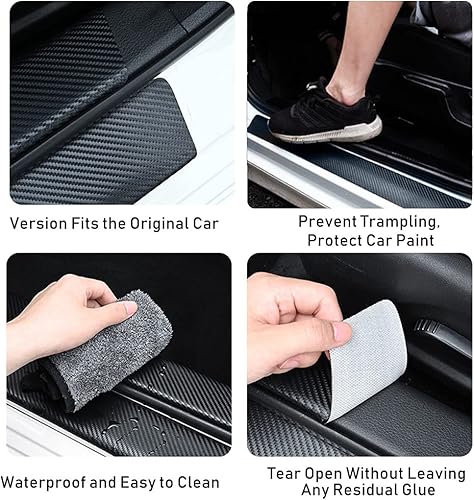 Version Fits the Original Car

Prevent Trampling, Protect Car Paint

Waterproof and Easy to Clean

Tear Open Without Leaving Any Residual Glue