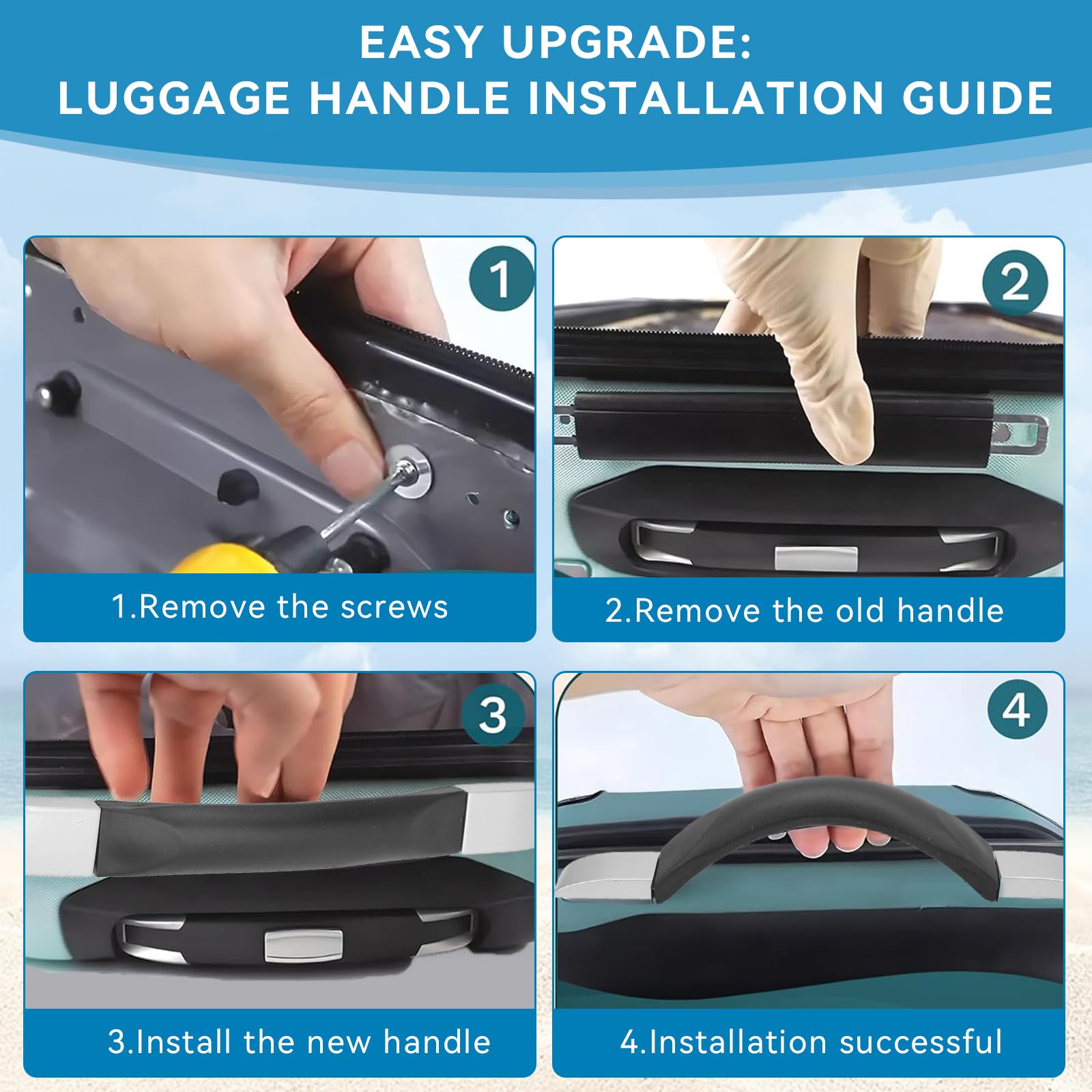 EASY UPGRADE:
LUGGAGE HANDLE INSTALLATION GUIDE

1

1.Remove the screws

2

2.Remove the old handle

3

3.Install the new handle

4

4.Installation successful