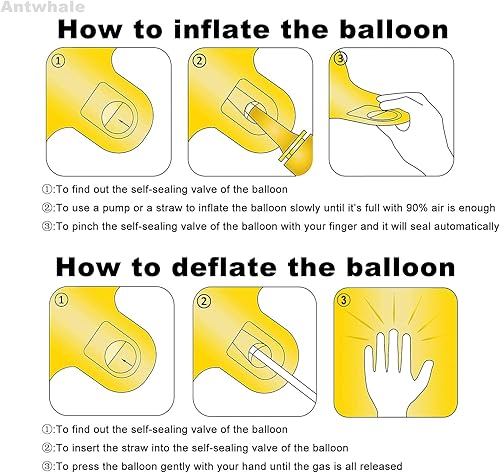 Antwhale

How to inflate the balloon

①

②

③

①:To find out the self-sealing valve of the balloon

②:To use a pump or a straw to inflate the balloon slowly until it's full with 90% air is enough

③:To pinch the self-sealing valve of the balloon with your finger and it will seal automatically

How to deflate the balloon

①

②

③

①:To find out the self-sealing valve of the balloon

②:To insert the straw into the self-sealing valve of the balloon

③:To press the balloon gently with your hand until the gas is all released