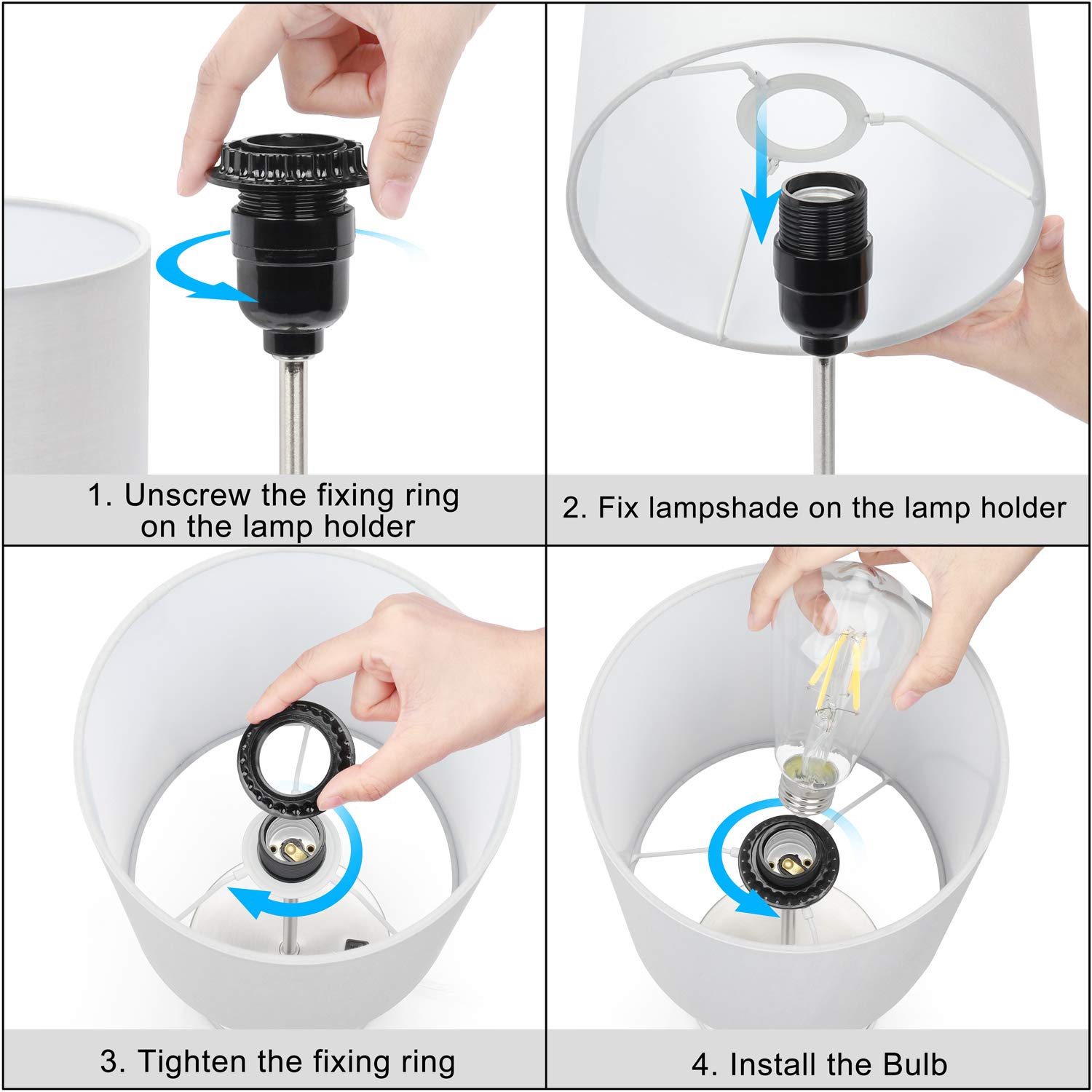 1. Unscrew the fixing ring on the lamp holder

2. Fix lampshade on the lamp holder

3. Tighten the fixing ring

4. Install the Bulb