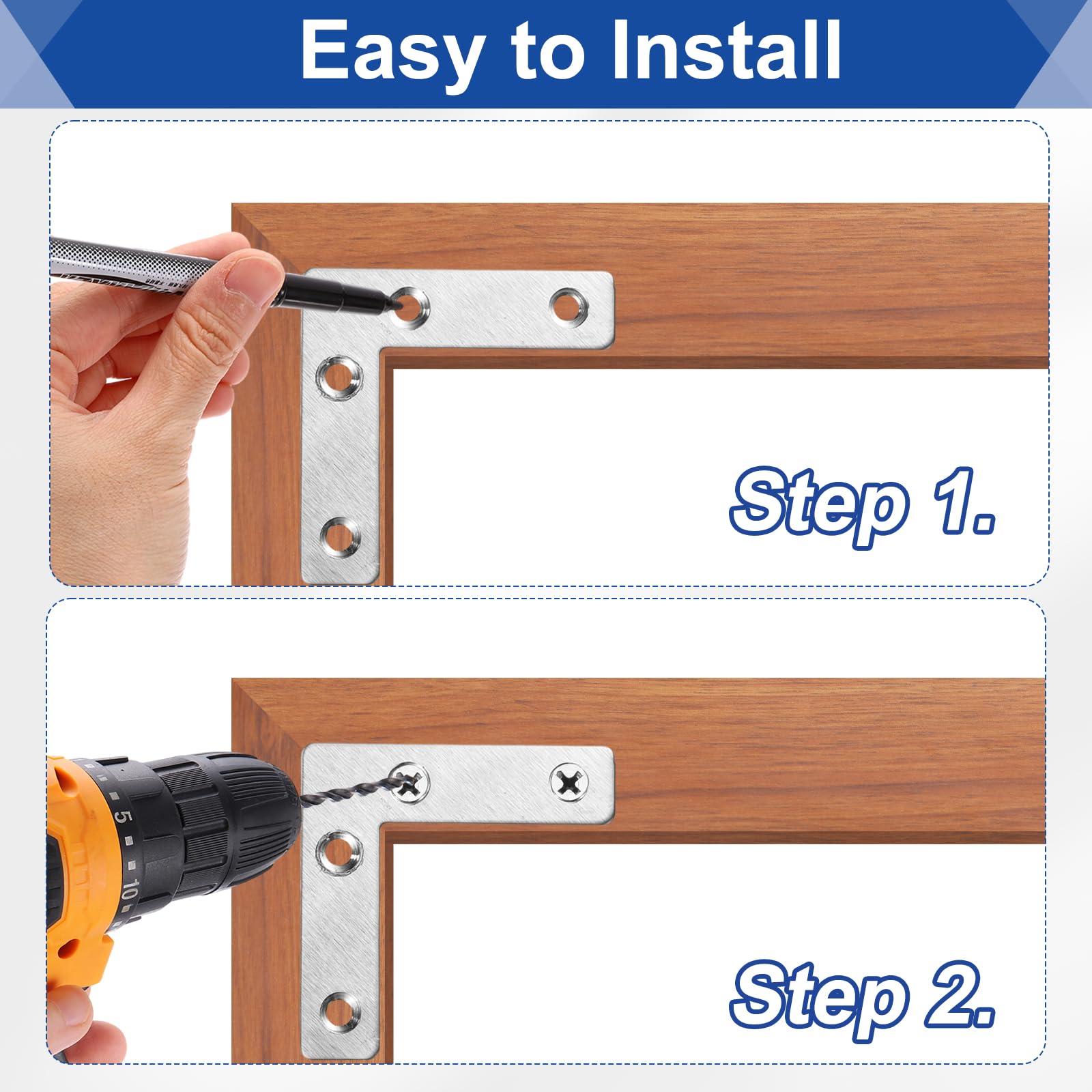 Easy to Install

Step 1.

5

10

Step 2.