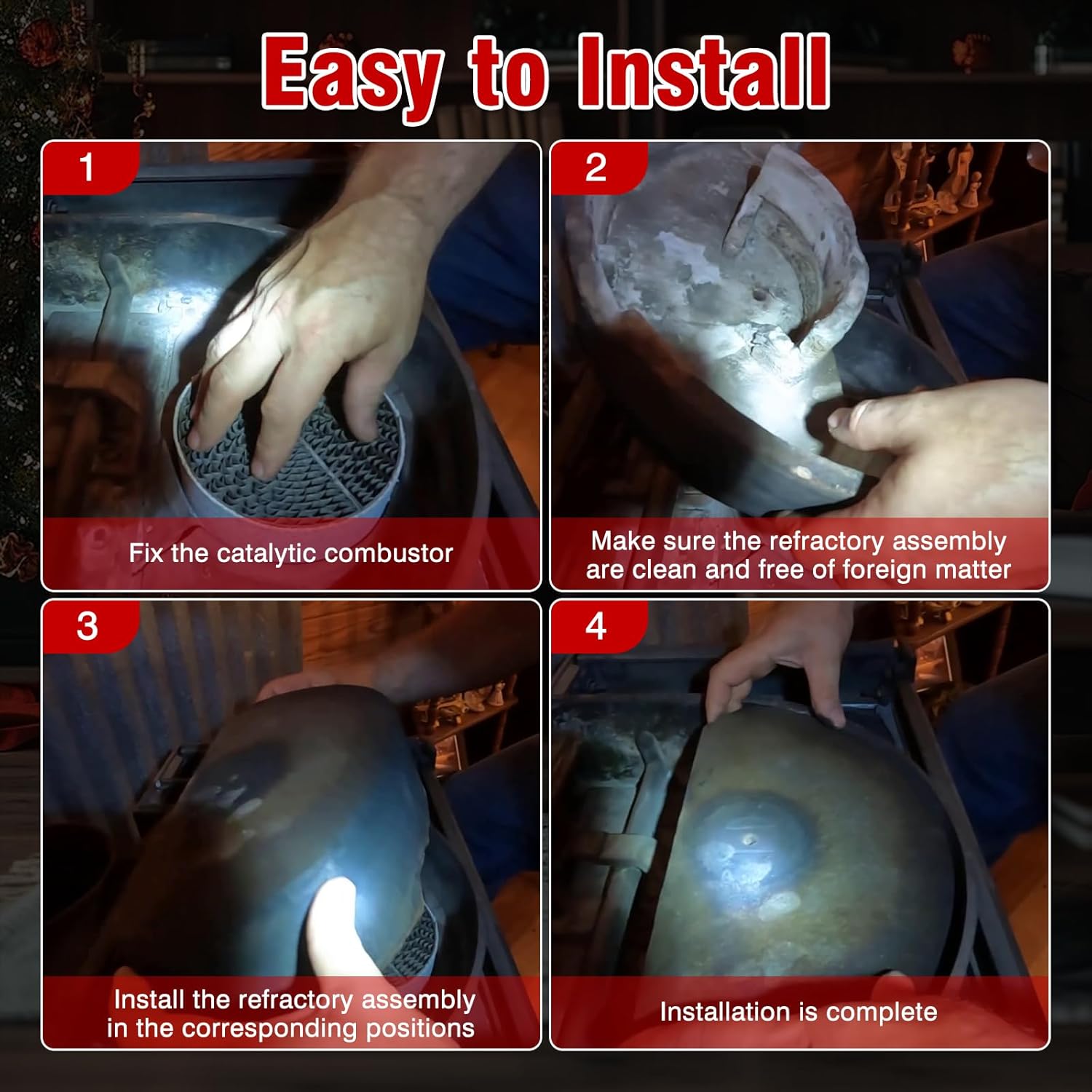 Easy to Install

1

Fix the catalytic combustor

2

Make sure the refractory assembly are clean and free of foreign matter

3

Install the refractory assembly in the corresponding positions

4

Installation is complete