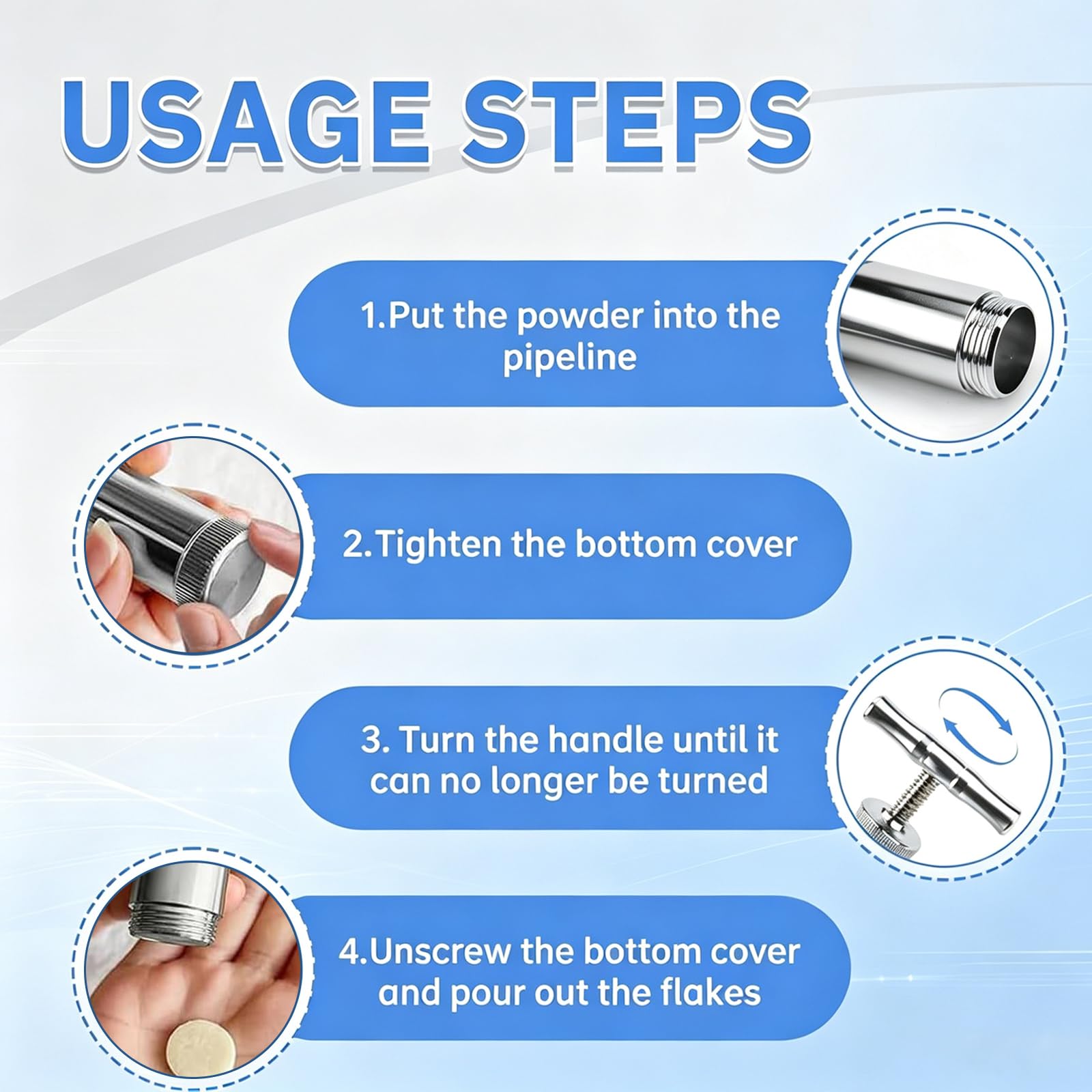 USAGE STEPS

1.Put the powder into the pipeline

2.Tighten the bottom cover

3. Turn the handle until it can no longer be turned

4.Unscrew the bottom cover and pour out the flakes