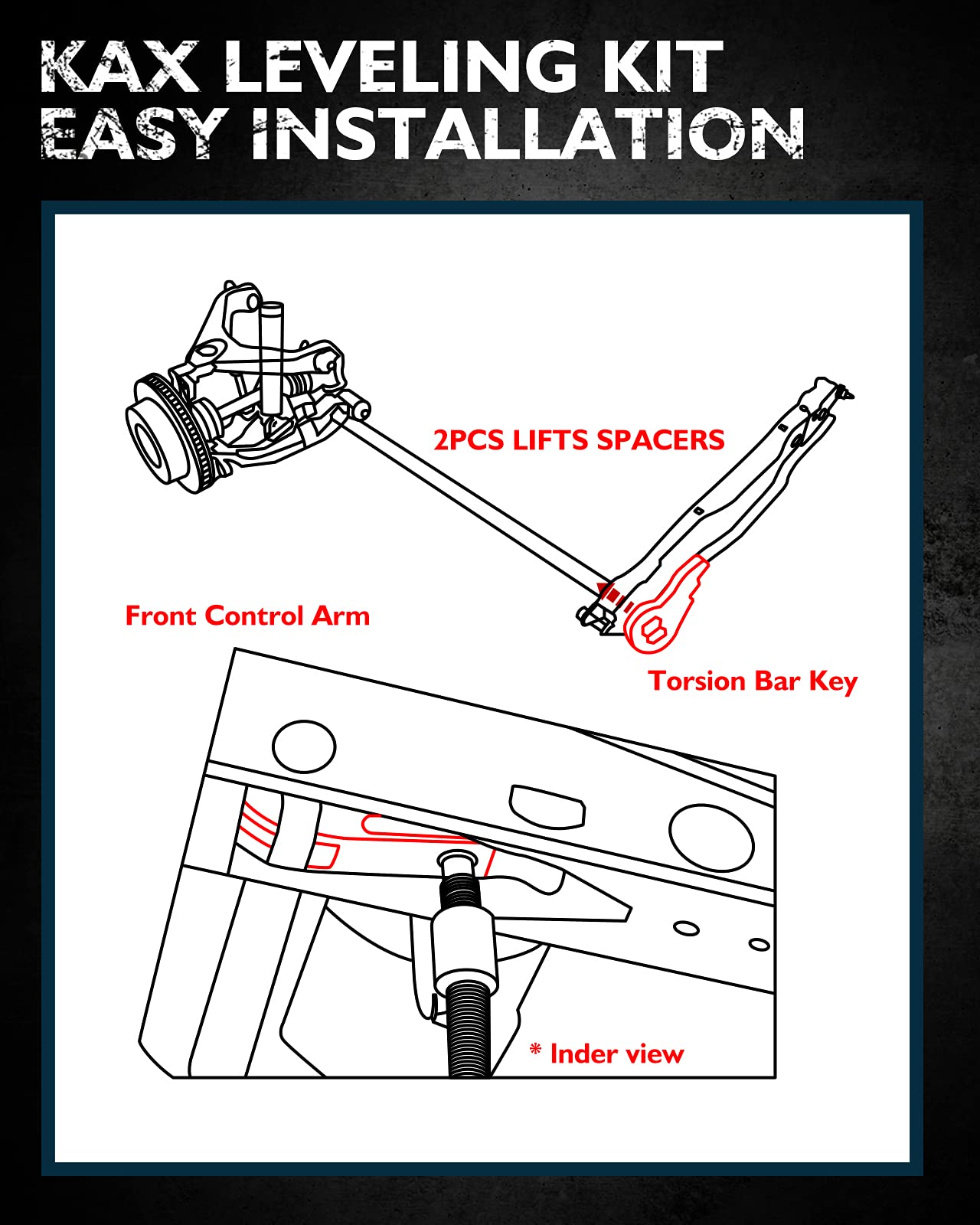 KAX LEVELING KIT
EASY INSTALLATION

2PCS LIFTS SPACERS

Front Control Arm

Torsion Bar Key

* Inder view