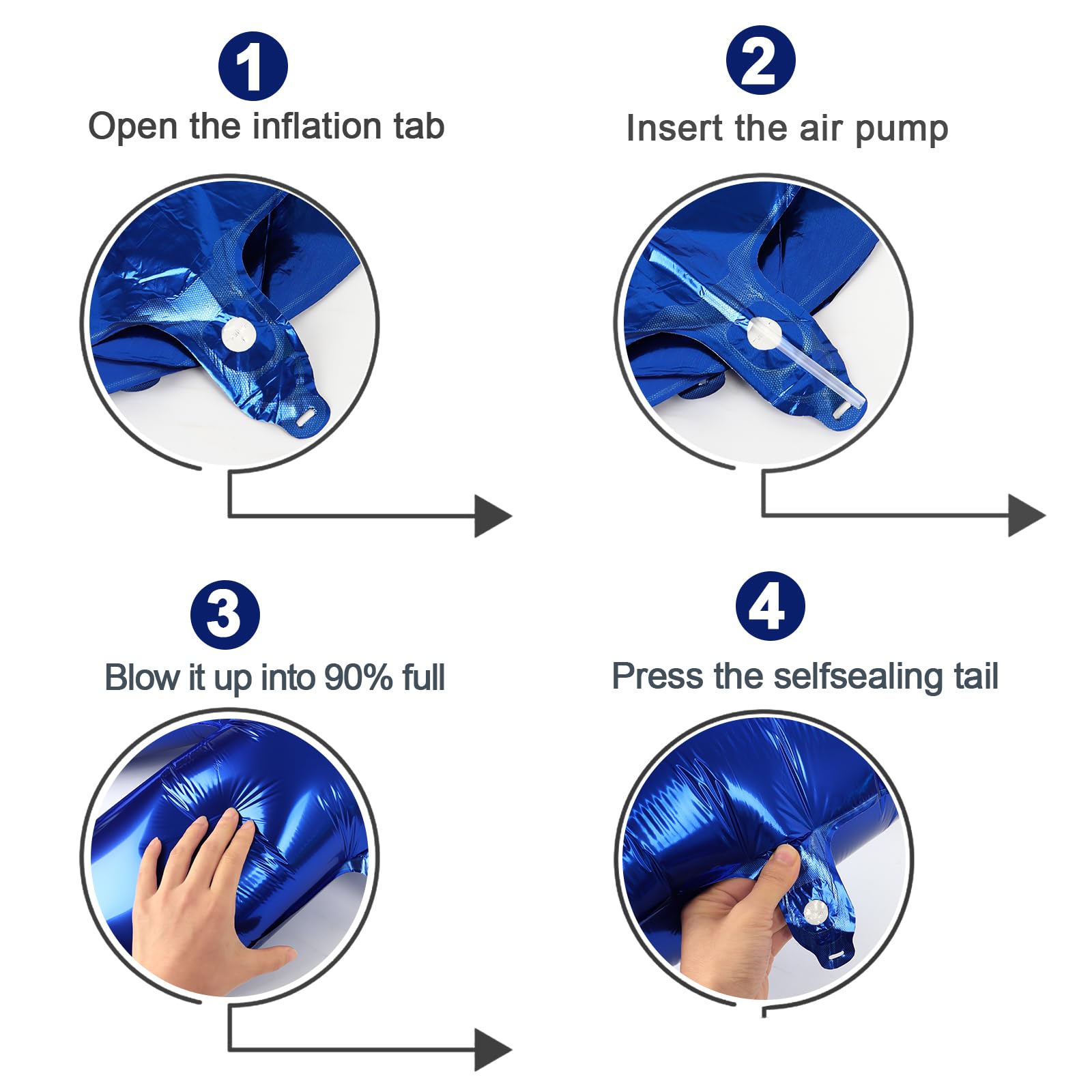 1
Open the inflation tab

2
Insert the air pump

3
Blow it up into 90% full

4
Press the selfsealing tail