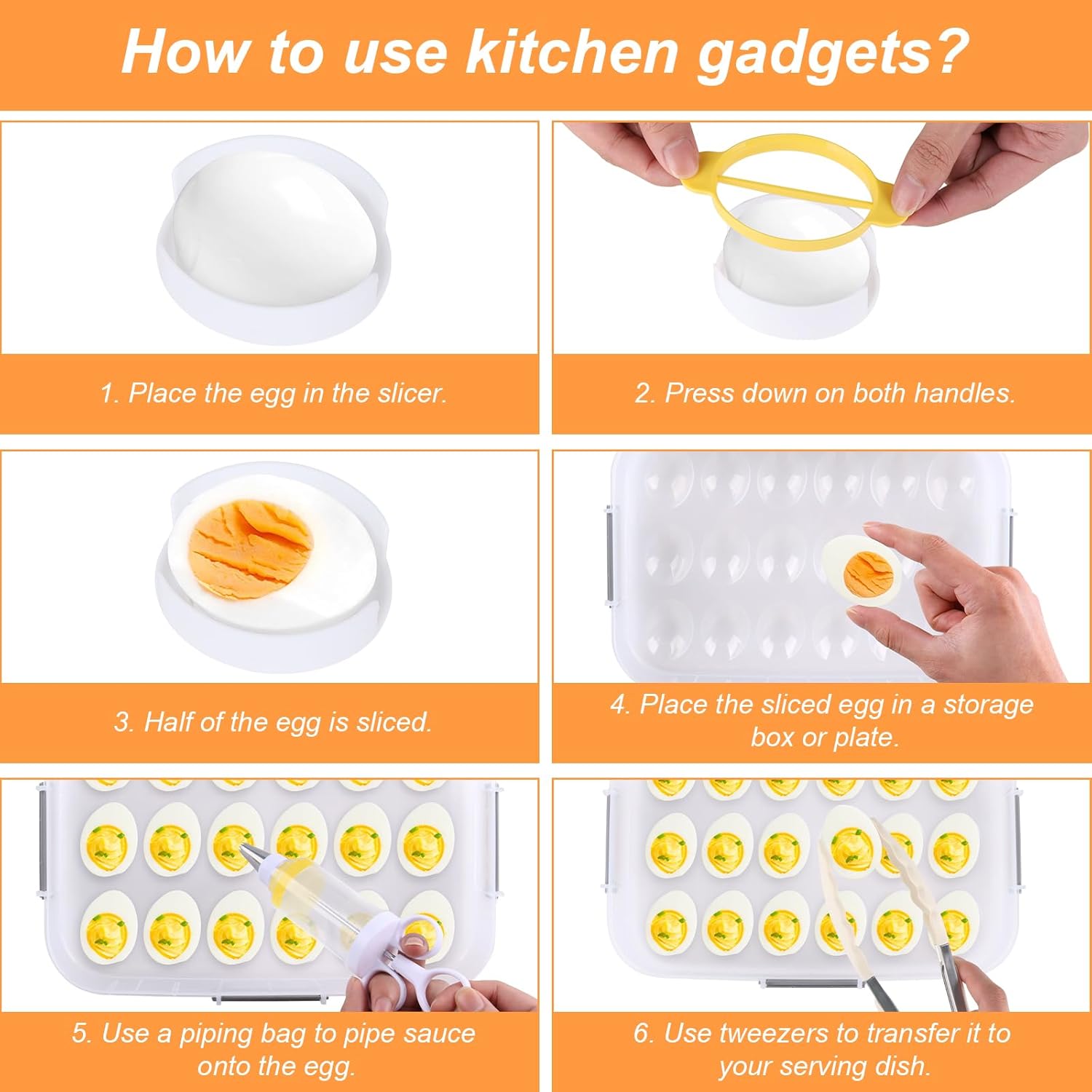 How to use kitchen gadgets?

1. Place the egg in the slicer.

2. Press down on both handles.

3. Half of the egg is sliced.

4. Place the sliced egg in a storage box or plate.

5. Use a piping bag to pipe sauce onto the egg.

6. Use tweezers to transfer it to your serving dish.