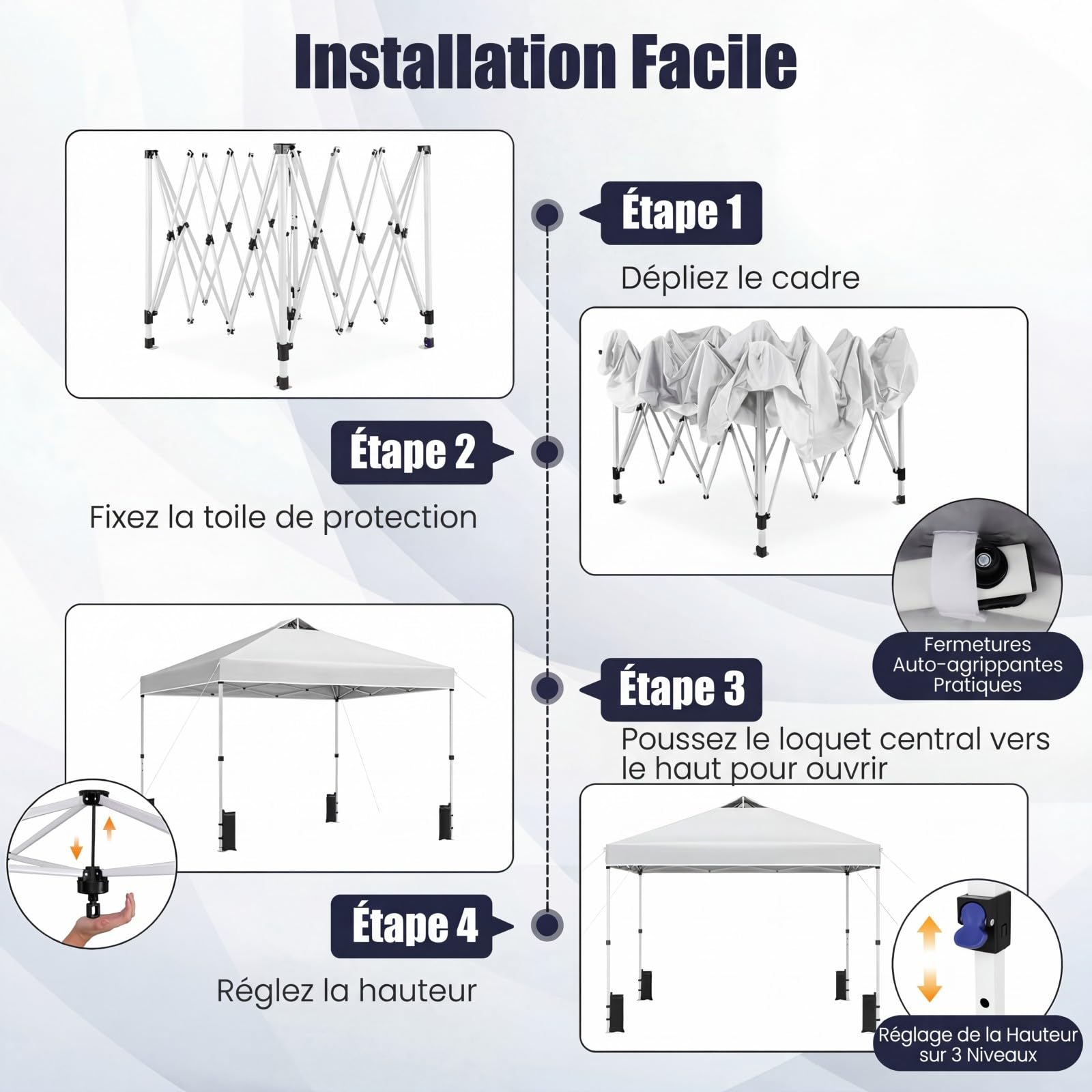 Installation Facile

Étape 1

Dépliez le cadre

Étape 2

Fixez la toile de protection

Fermetures Auto-agrippantes Pratiques

Étape 3

Poussez le loquet central vers le haut pour ouvrir

Étape 4

Réglez la hauteur

Réglage de la Hauteur sur 3 Niveaux