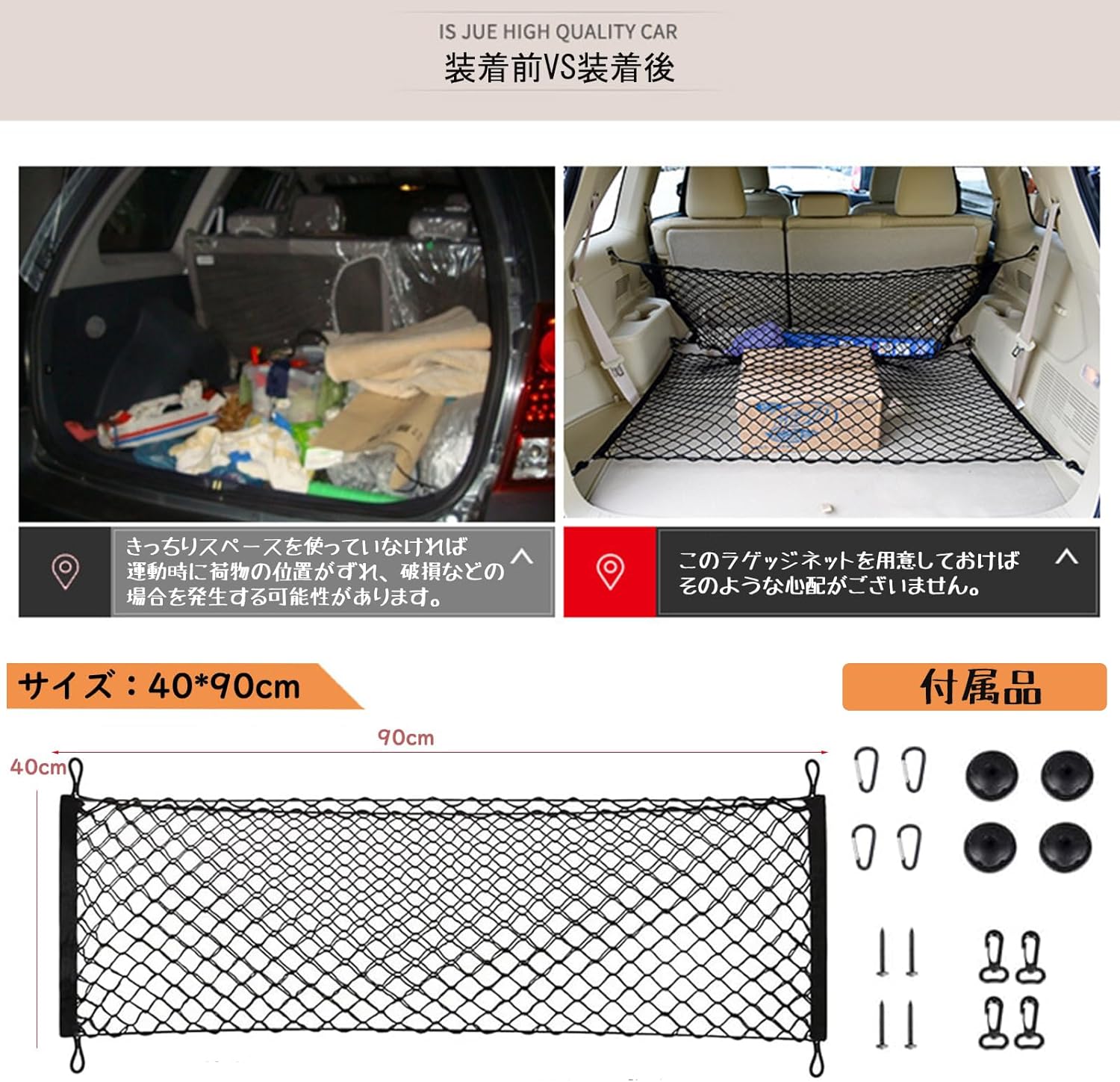 IS JUE HIGH QUALITY CAR
装着前VS装着後

きっちりスペースを使っていなければ運動時に荷物の位置がずれ、破損などの場合を発生する可能性があります。

このラゲッジネットを用意しておけばそのような心配がございません。

サイズ：40*90cm

付属品

90cm

40cm