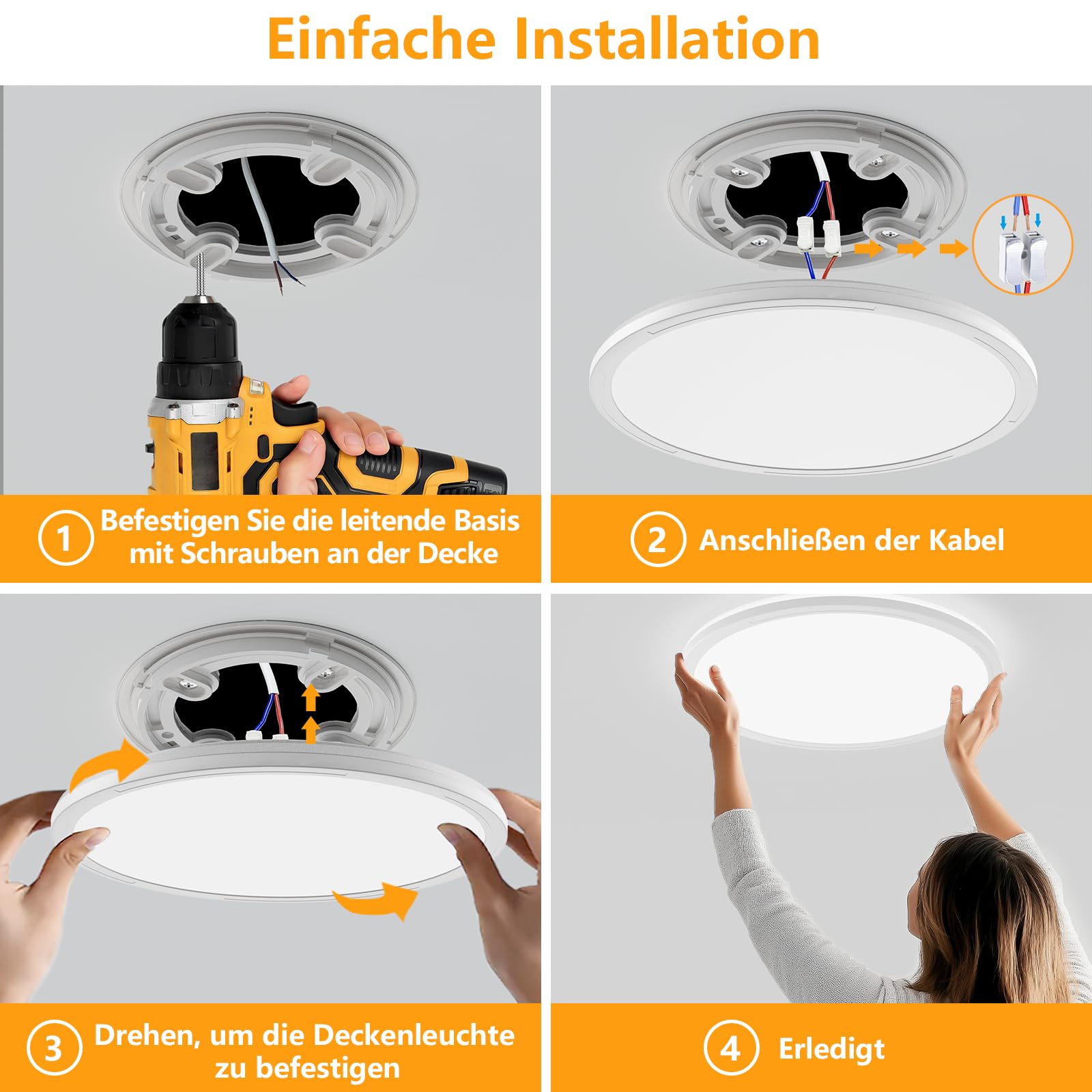 Einfache Installation

1 Befestigen Sie die leitende Basis mit Schrauben an der Decke

2 Anschließen der Kabel

3 Drehen, um die Deckenleuchte zu befestigen

4 Erledigt