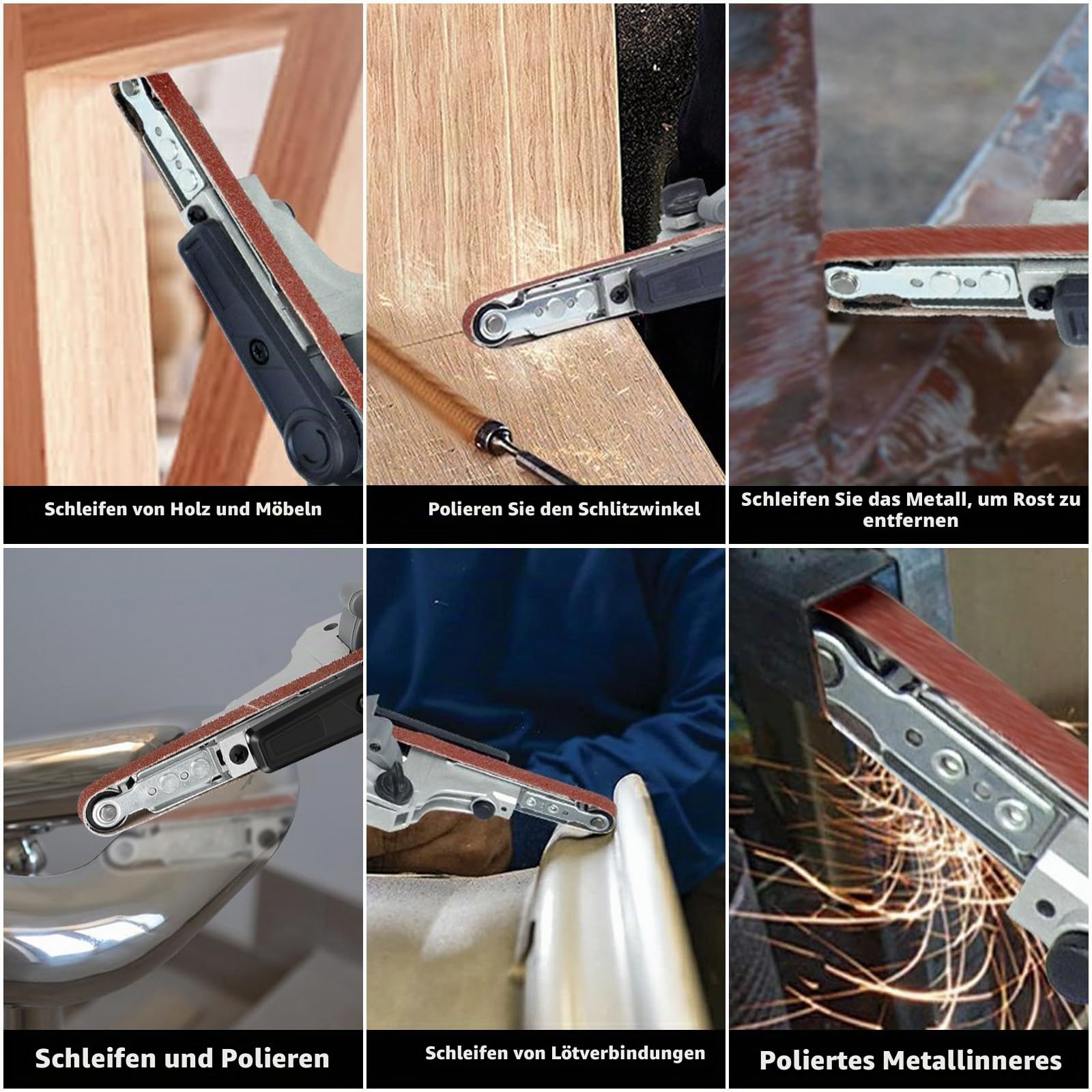 Schleifen von Holz und Möbeln

Polieren Sie den Schlitzwinkel

Schleifen Sie das Metall, um Rost zu entfernen

Schleifen und Polieren

Schleifen von Lötverbindungen

Poliertes Metallinneres