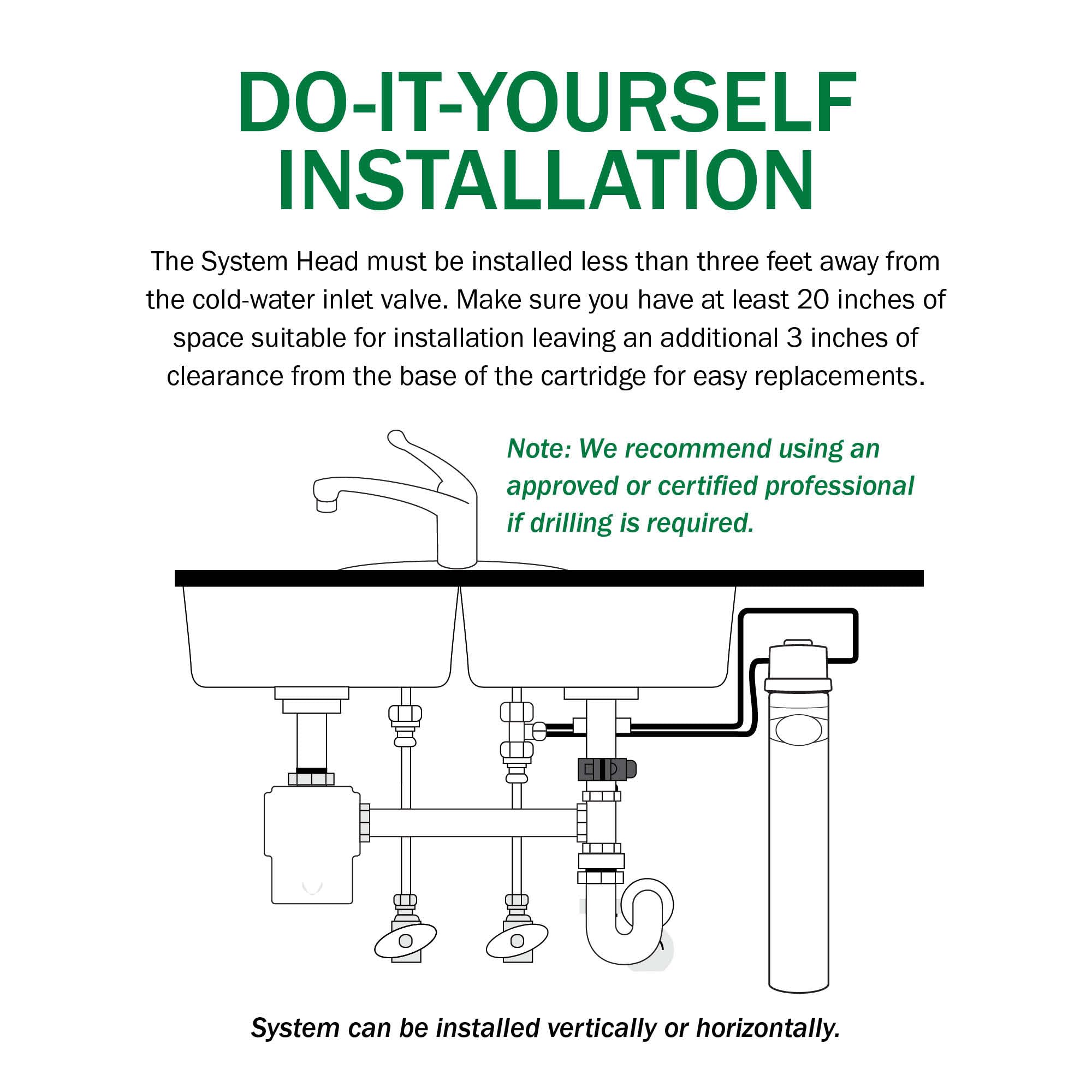 DO-IT-YOURSELF INSTALLATION

The System Head must be installed less than three feet away from the cold-water inlet valve. Make sure you have at least 20 inches of space suitable for installation leaving an additional 3 inches of clearance from the base of the cartridge for easy replacements.

Note: We recommend using an approved or certified professional if drilling is required.

System can be installed vertically or horizontally.