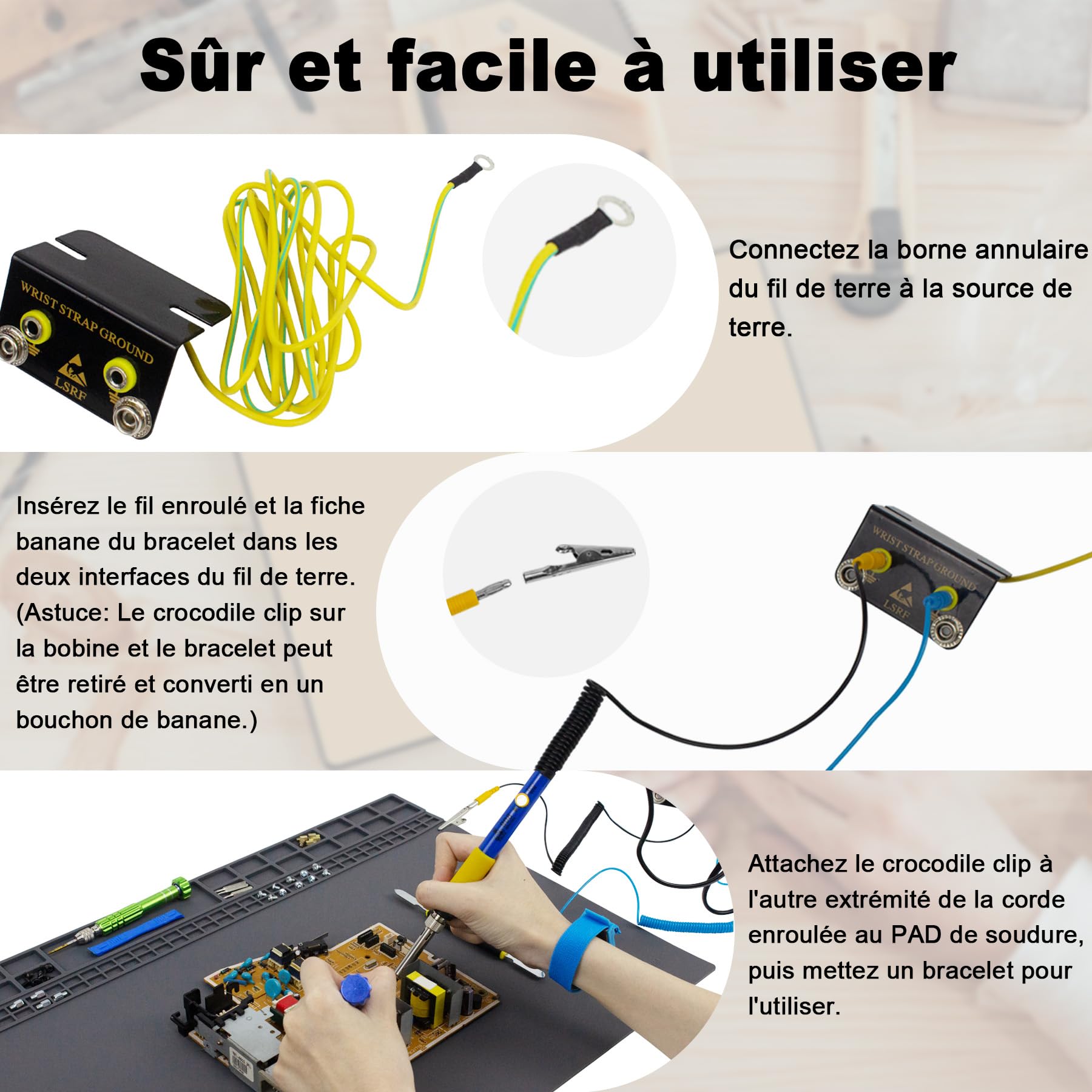 Sûr et facile à utiliser

WRIST STRAP GROUND
LSRF

Connectez la borne annulaire du fil de terre à la source de terre.

Insérez le fil enroulé et la fiche banane du bracelet dans les deux interfaces du fil de terre. (Astuce: Le crocodile clip sur la bobine et le bracelet peut être retiré et converti en un bouchon de banane.)

WRIST STRAP GROUND
LSRF

Attachez le crocodile clip à l'autre extrémité de la corde enroulée au PAD de soudure, puis mettez un bracelet pour l'utiliser.