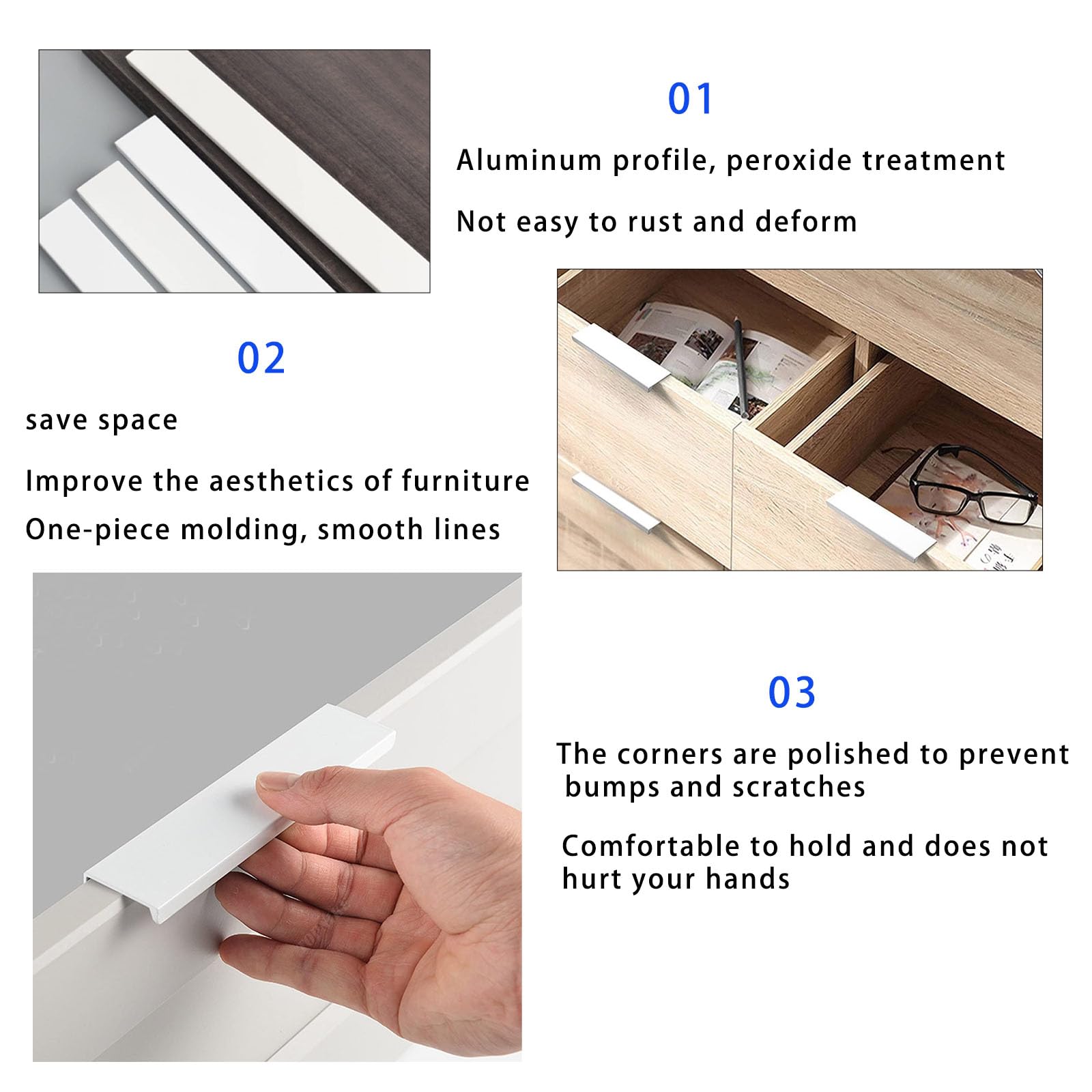 01

Aluminum profile, peroxide treatment

Not easy to rust and deform

02

save space

Improve the aesthetics of furniture

One-piece molding, smooth lines

03

The corners are polished to prevent bumps and scratches

Comfortable to hold and does not hurt your hands