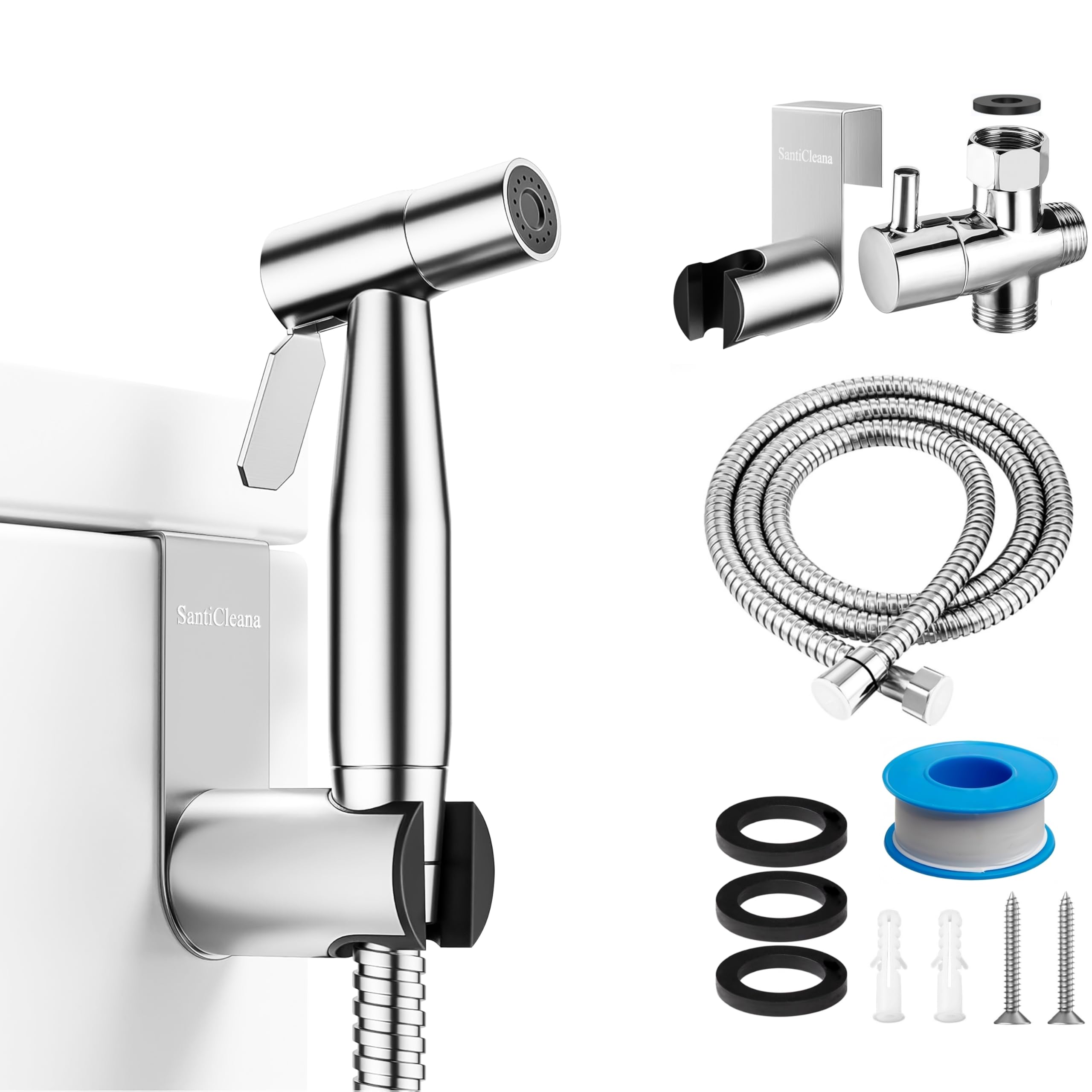 SantiCleana

SantiCleana