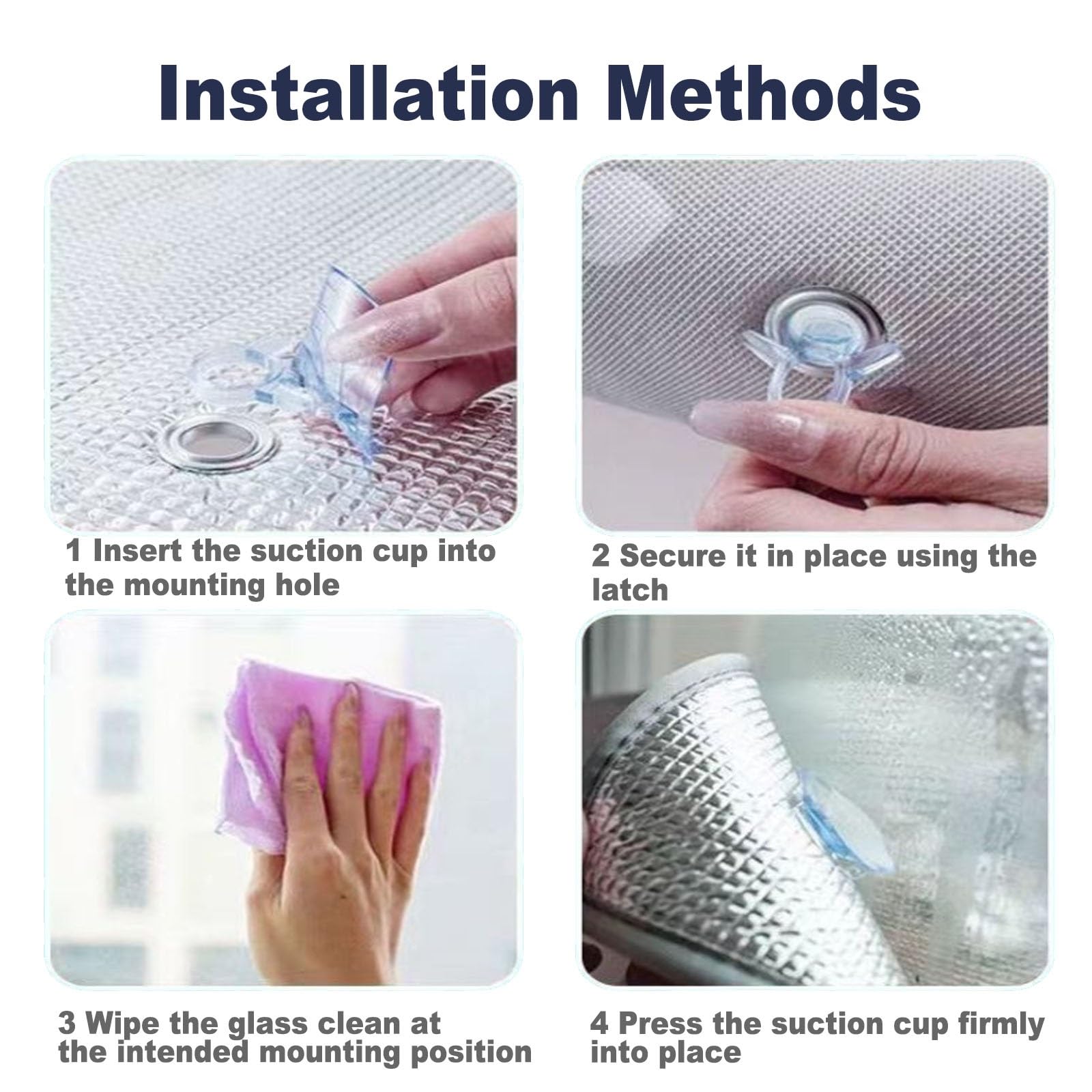 Installation Methods

1 Insert the suction cup into the mounting hole

2 Secure it in place using the latch

3 Wipe the glass clean at the intended mounting position

4 Press the suction cup firmly into place