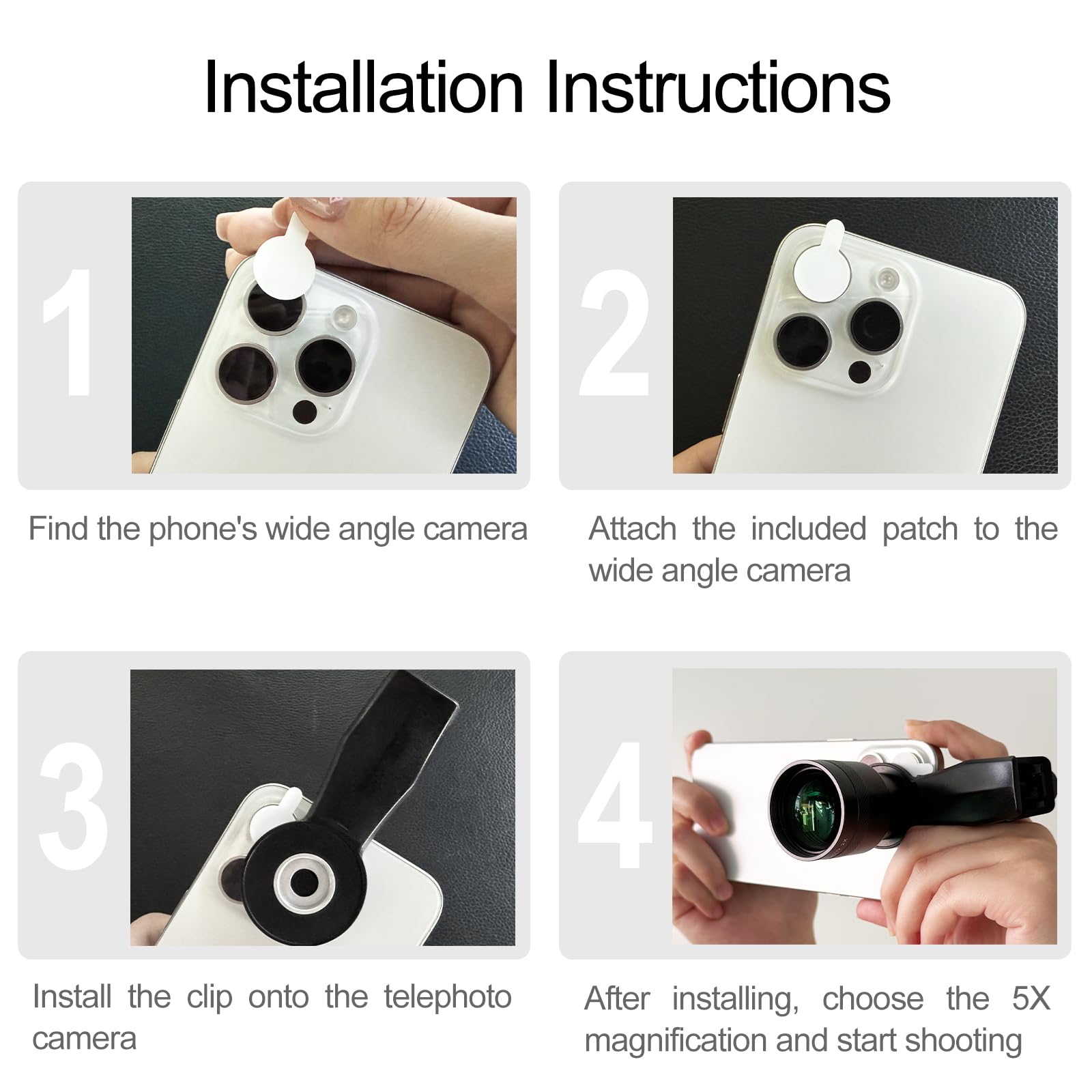 Installation Instructions

1

Find the phone's wide angle camera

2

Attach the included patch to the wide angle camera

3

Install the clip onto the telephoto camera

4

After installing, choose the 5X magnification and start shooting