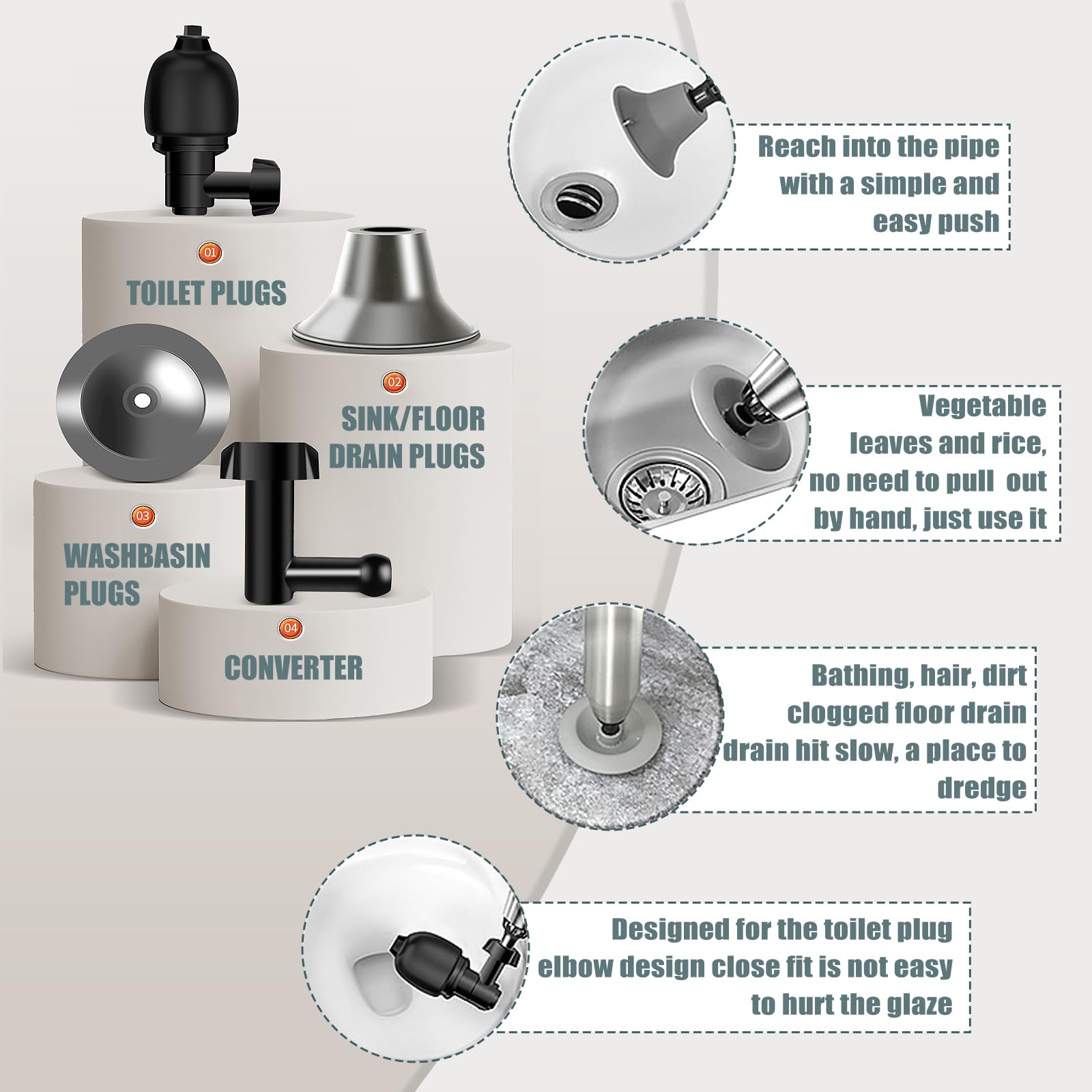 01
TOILET PLUGS

02
SINK/FLOOR DRAIN PLUGS

03
WASHBASIN PLUGS

04
CONVERTER

Reach into the pipe with a simple and easy push

Vegetable leaves and rice, no need to pull out by hand, just use it

Bathing, hair, dirt clogged floor drain drain hit slow, a place to dredge

Designed for the toilet plug elbow design close fit is not easy to hurt the glaze