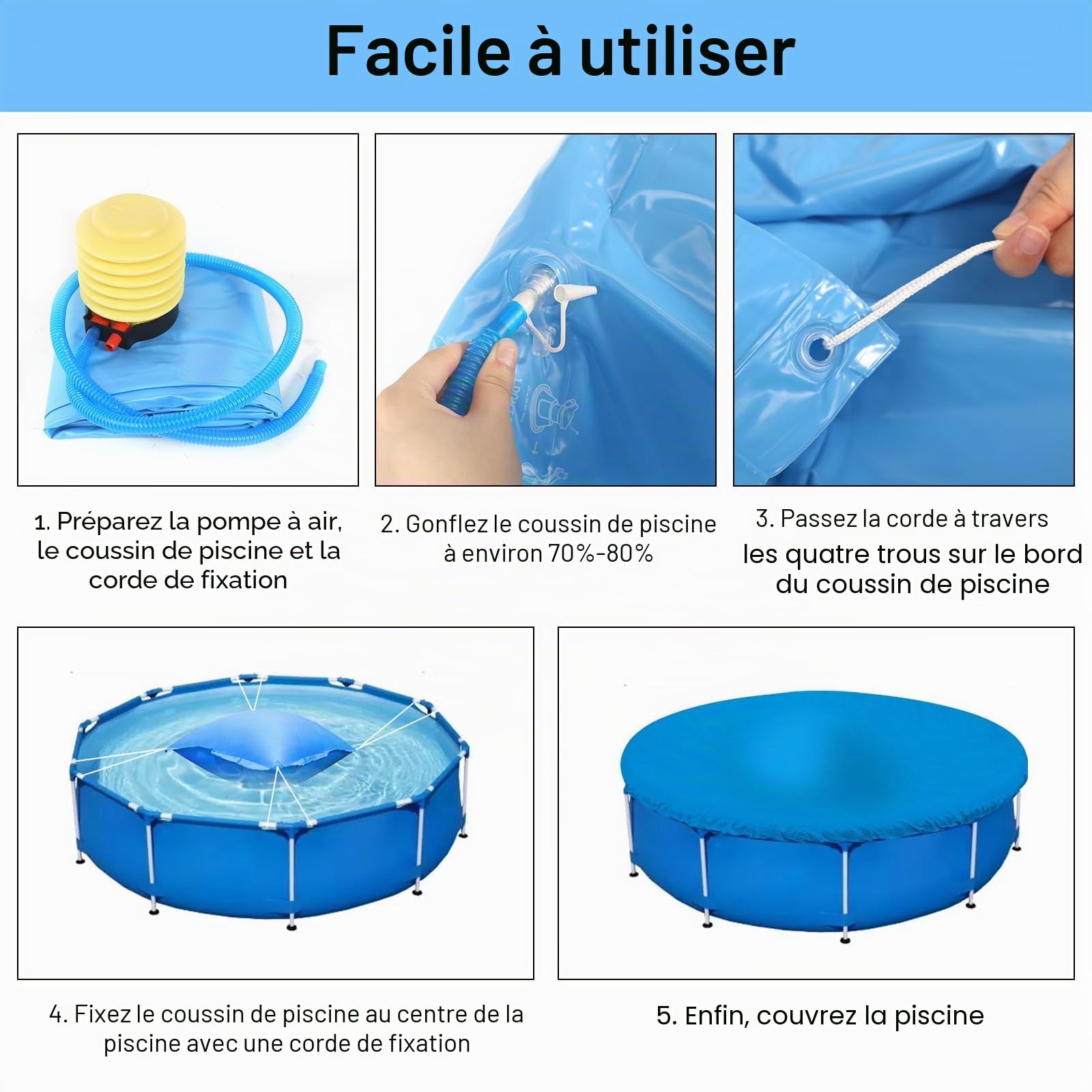 Facile à utiliser

1. Préparez la pompe à air, le coussin de piscine et la corde de fixation

2. Gonflez le coussin de piscine à environ 70%-80%

3. Passez la corde à travers les quatre trous sur le bord du coussin de piscine

4. Fixez le coussin de piscine au centre de la piscine avec une corde de fixation

5. Enfin, couvrez la piscine