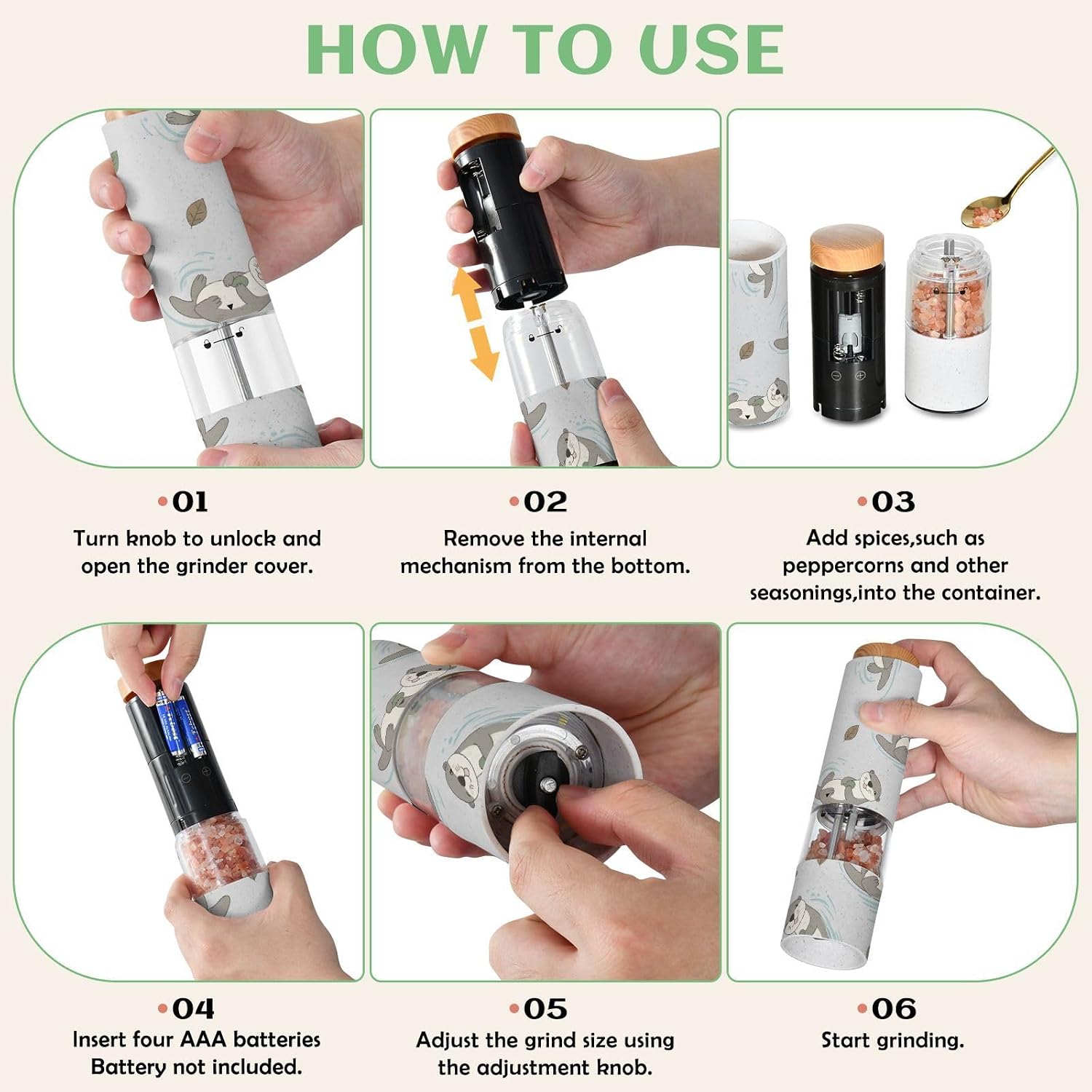 HOW TO USE

•01
Turn knob to unlock and open the grinder cover.

•02
Remove the internal mechanism from the bottom.

•03
Add spices,such as peppercorns and other seasonings,into the container.

•04
Insert four AAA batteries Battery not included.

•05
Adjust the grind size using the adjustment knob.

•06
Start grinding.