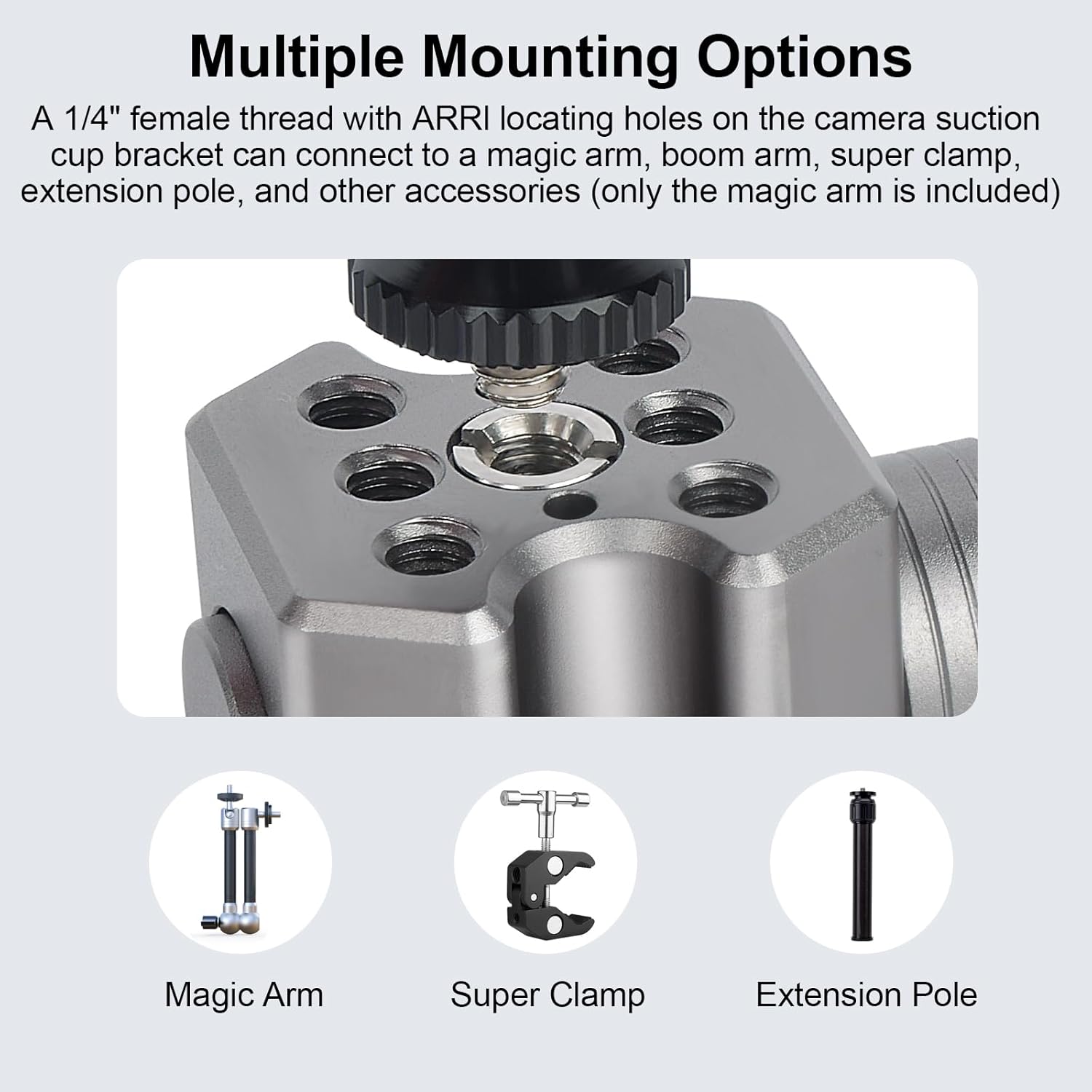 Multiple Mounting Options

A 1/4" female thread with ARRI locating holes on the camera suction cup bracket can connect to a magic arm, boom arm, super clamp, extension pole, and other accessories (only the magic arm is included)

Magic Arm

Super Clamp

Extension Pole